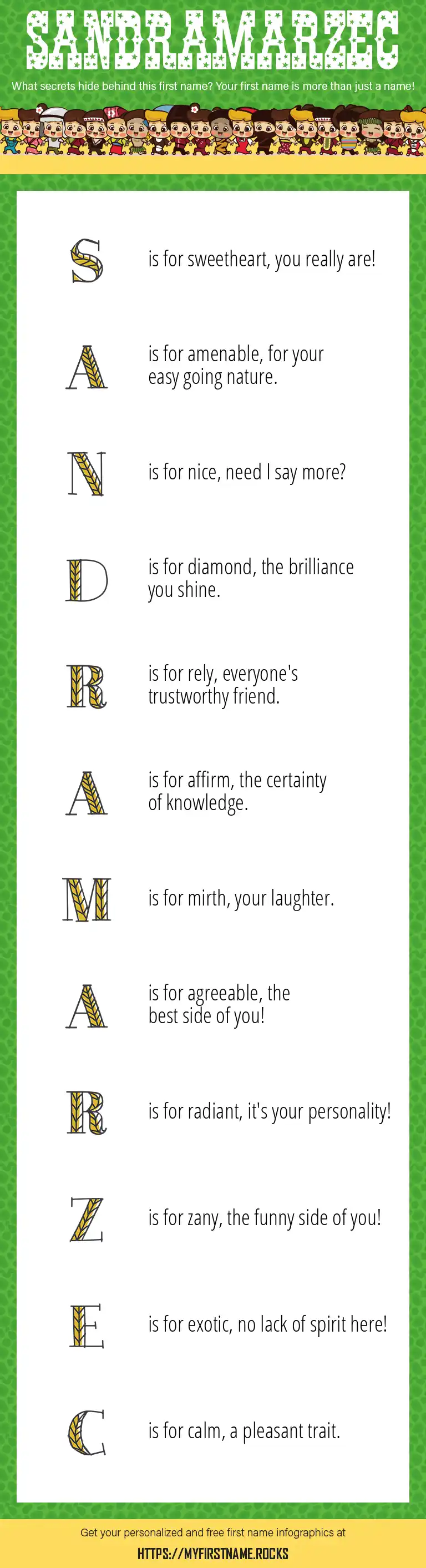 SANDRAMARZEC

What secrets hide behind this first name? Your first name is more than just a name!

S is for sweetheart, you really are!

A is for amenable, for your easy going nature.

N is for nice, need I say more?

D is for diamond, the brilliance you shine.

R is for rely, everyone's trustworthy friend.

A is for affirm, the certainty of knowledge.

M is for mirth, your laughter.

A is for agreeable, the best side of you!

R is for radiant, it's your personality!

Z is for zany, the funny side of you!

E is for exotic, no lack of spirit here!

C is for calm, a pleasant trait.

Get your personalized and free first name infographics at

HTTPS://MYFIRSTNAME.ROCKS