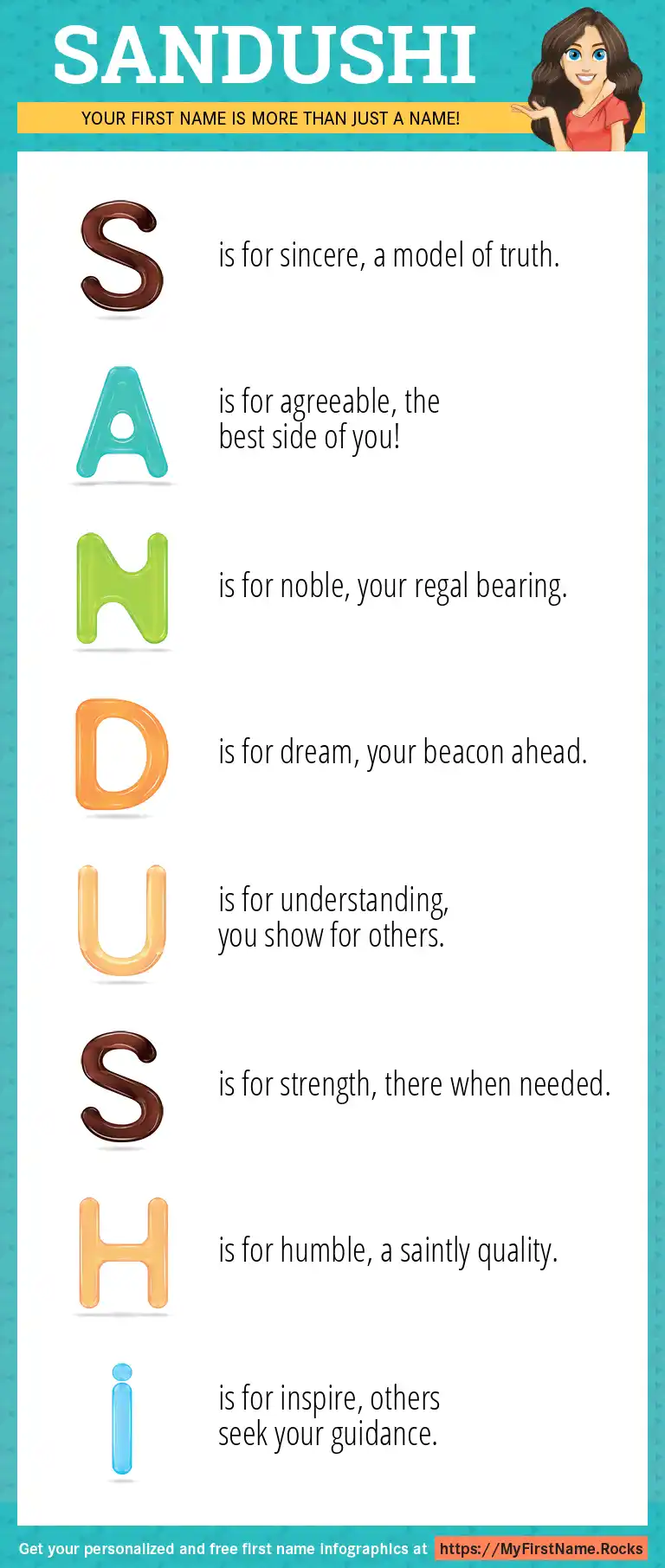 SANDUSHI

YOUR FIRST NAME IS MORE THAN JUST A NAME!

S is for sincere, a model of truth.

A is for agreeable, the best side of you!

N is for noble, your regal bearing.

D is for dream, your beacon ahead.

U is for understanding, you show for others.

S is for strength, there when needed.

H is for humble, a saintly quality.

i is for inspire, others seek your guidance.

Get your personalized and free first name infographics at https://MyFirstName.Rocks