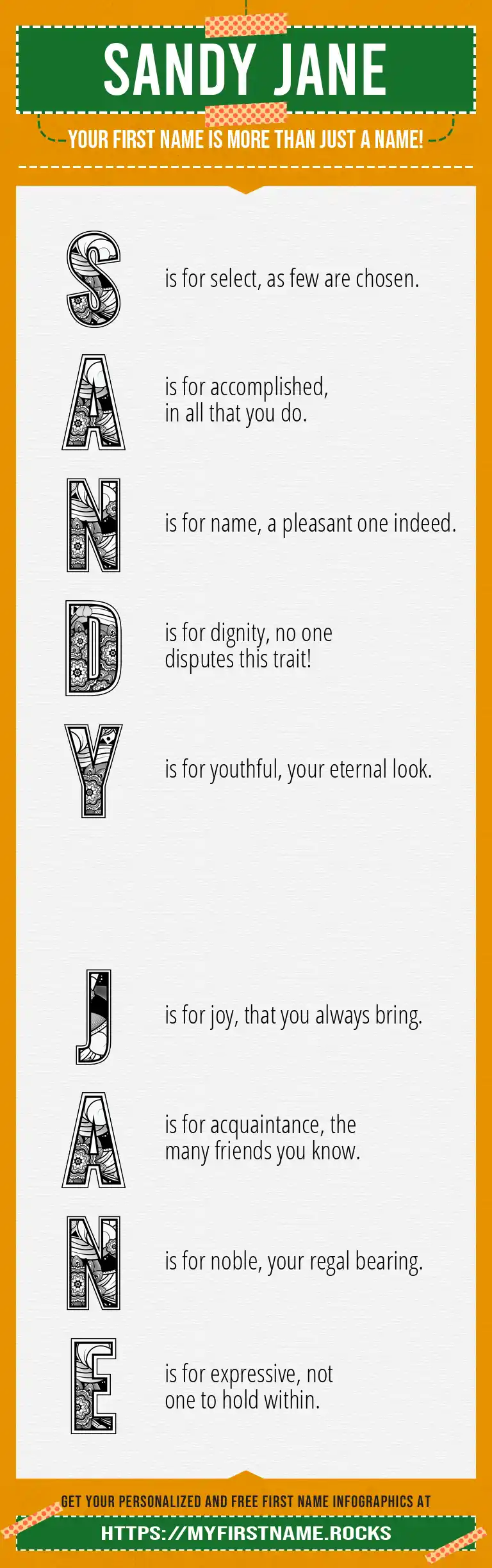 SANDY JANE

YOUR FIRST NAME IS MORE THAN JUST A NAME!

S is for select, as few are chosen.

A is for accomplished, in all that you do.

N is for name, a pleasant one indeed.

D is for dignity, no one disputes this trait!

Y is for youthful, your eternal look.

J is for joy, that you always bring.

A is for acquaintance, the many friends you know.

N is for noble, your regal bearing.

E is for expressive, not one to hold within.

GET YOUR PERSONALIZED AND FREE FIRST NAME INFOGRAPHICS AT

HTTPS://MYFIRSTNAME.ROCKS