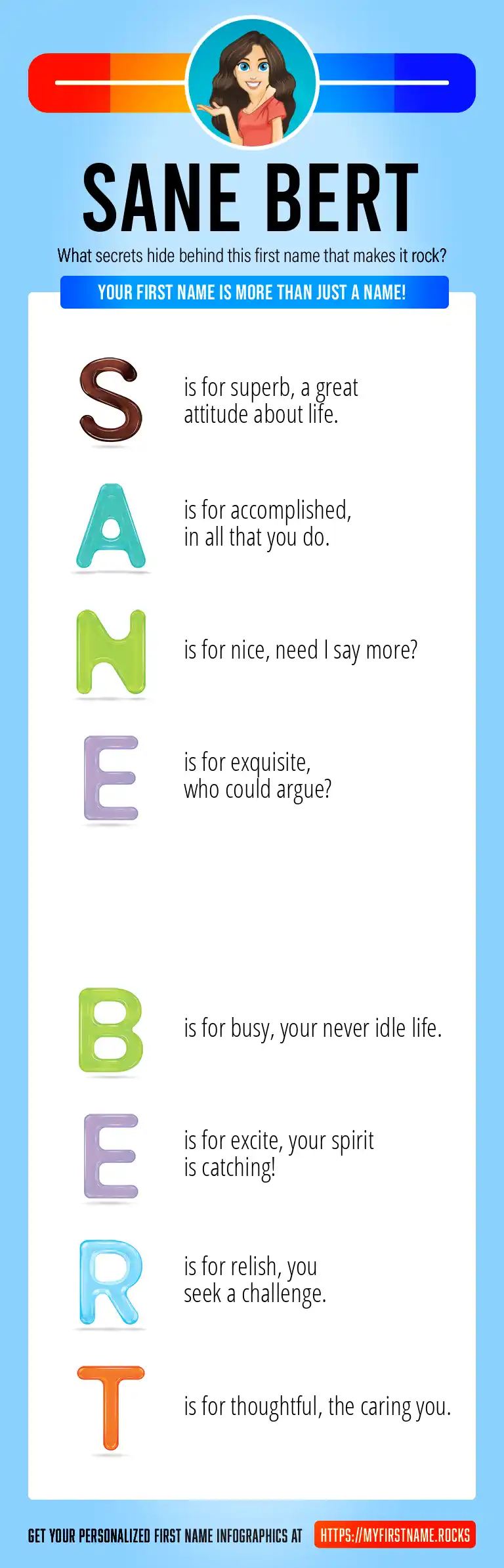 SANE BERT

What secrets hide behind this first name that makes it rock?

YOUR FIRST NAME IS MORE THAN JUST A NAME!

S is for superb, a great attitude about life.

A is for accomplished, in all that you do.

N is for nice, need I say more?

E is for exquisite, who could argue?

B is for busy, your never idle life.

E is for excite, your spirit is catching!

R is for relish, you seek a challenge.

T is for thoughtful, the caring you.

GET YOUR PERSONALIZED FIRST NAME INFOGRAPHICS AT HTTPS://MYFIRSTNAME.ROCKS