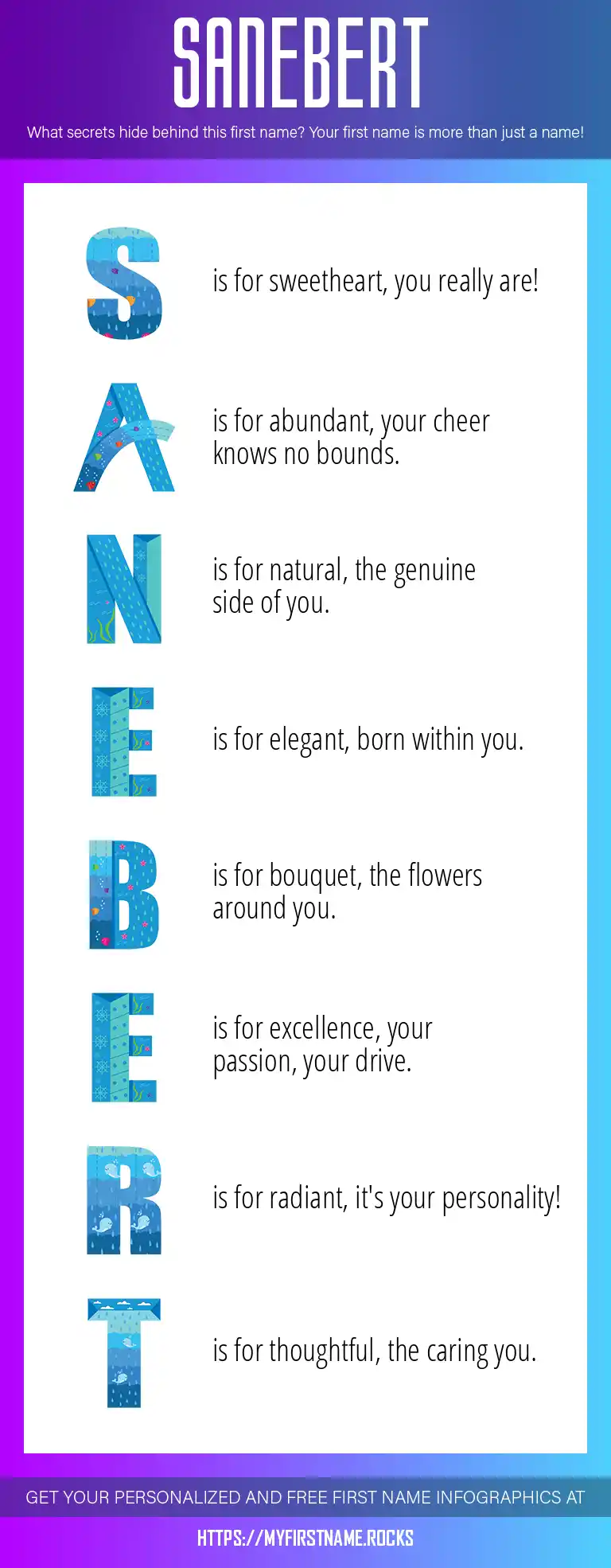 SANEBERT

What secrets hide behind this first name? Your first name is more than just a name!

S is for sweetheart, you really are!

A is for abundant, your cheer knows no bounds.

N is for natural, the genuine side of you.

E is for elegant, born within you.

B is for bouquet, the flowers around you.

E is for excellence, your passion, your drive.

R is for radiant, it's your personality!

T is for thoughtful, the caring you.

GET YOUR PERSONALIZED AND FREE FIRST NAME INFOGRAPHICS AT

HTTPS://MYFIRSTNAME.ROCKS