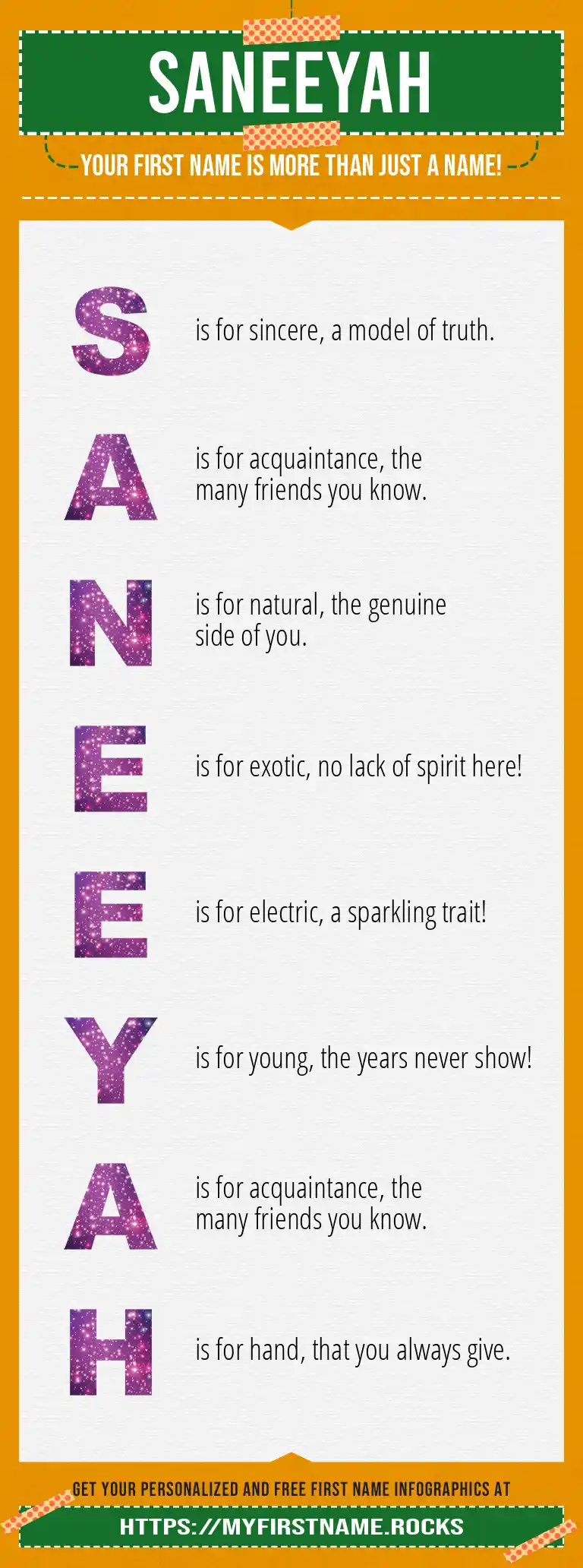 SANEEYAH

YOUR FIRST NAME IS MORE THAN JUST A NAME!

S is for sincere, a model of truth.

A is for acquaintance, the many friends you know.

N is for natural, the genuine side of you.

E is for exotic, no lack of spirit here!

E is for electric, a sparkling trait!

Y is for young, the years never show!

A is for acquaintance, the many friends you know.

H is for hand, that you always give.

GET YOUR PERSONALIZED AND FREE FIRST NAME INFOGRAPHICS AT

HTTPS://MYFIRSTNAME.ROCKS