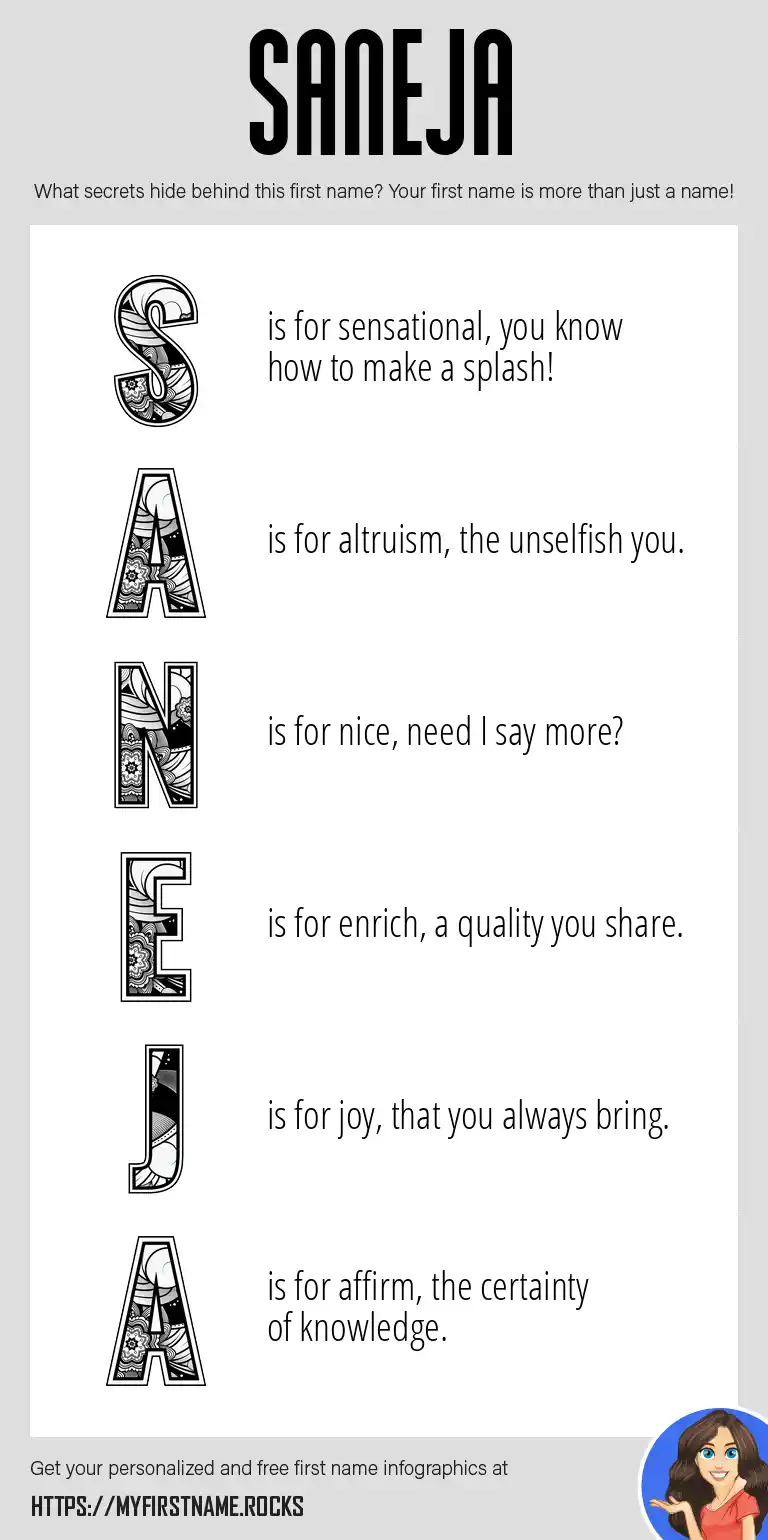 SANEJA

What secrets hide behind this first name? Your first name is more than just a name!

S is for sensational, you know how to make a splash!

A is for altruism, the unselfish you.

N is for nice, need I say more?

E is for enrich, a quality you share.

J is for joy, that you always bring.

A is for affirm, the certainty of knowledge.

Get your personalized and free first name infographics at

HTTPS://MYFIRSTNAME.ROCKS