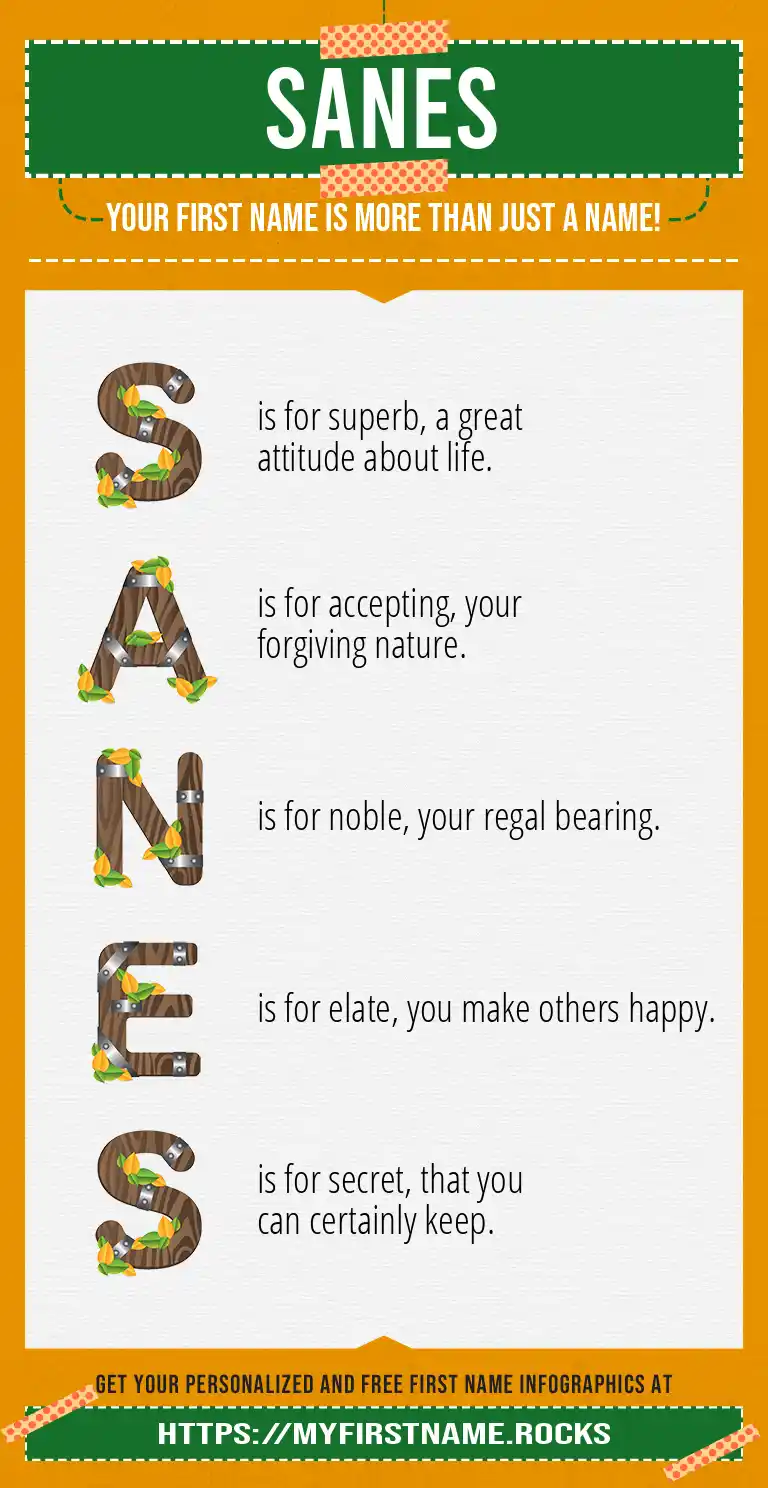 SANES

YOUR FIRST NAME IS MORE THAN JUST A NAME!

S is for superb, a great attitude about life.

A is for accepting, your forgiving nature.

N is for noble, your regal bearing.

E is for elate, you make others happy.

S is for secret, that you can certainly keep.

GET YOUR PERSONALIZED AND FREE FIRST NAME INFOGRAPHICS AT

HTTPS://MYFIRSTNAME.ROCKS