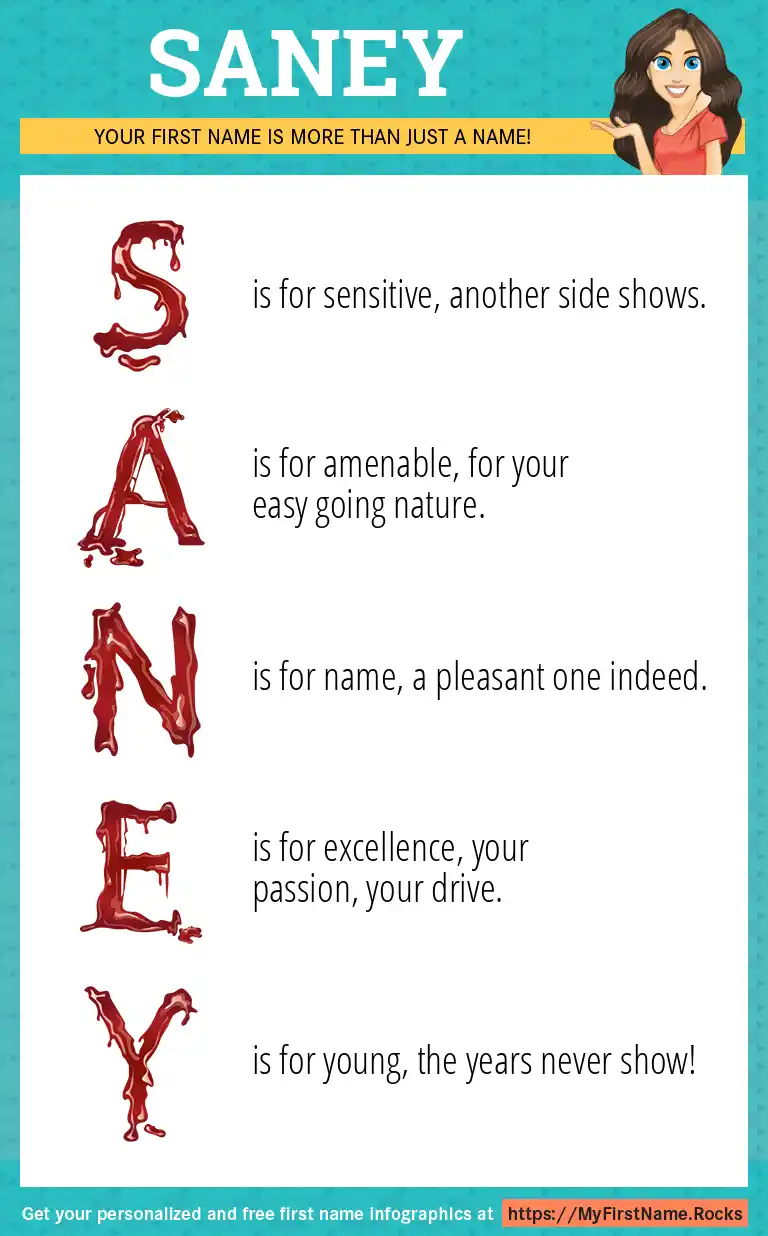 SANEY

YOUR FIRST NAME IS MORE THAN JUST A NAME!

S is for sensitive, another side shows.

A is for amenable, for your easy going nature.

N is for name, a pleasant one indeed.

E is for excellence, your passion, your drive.

Y is for young, the years never show!

Get your personalized and free first name infographics at https://MyFirstName.Rocks