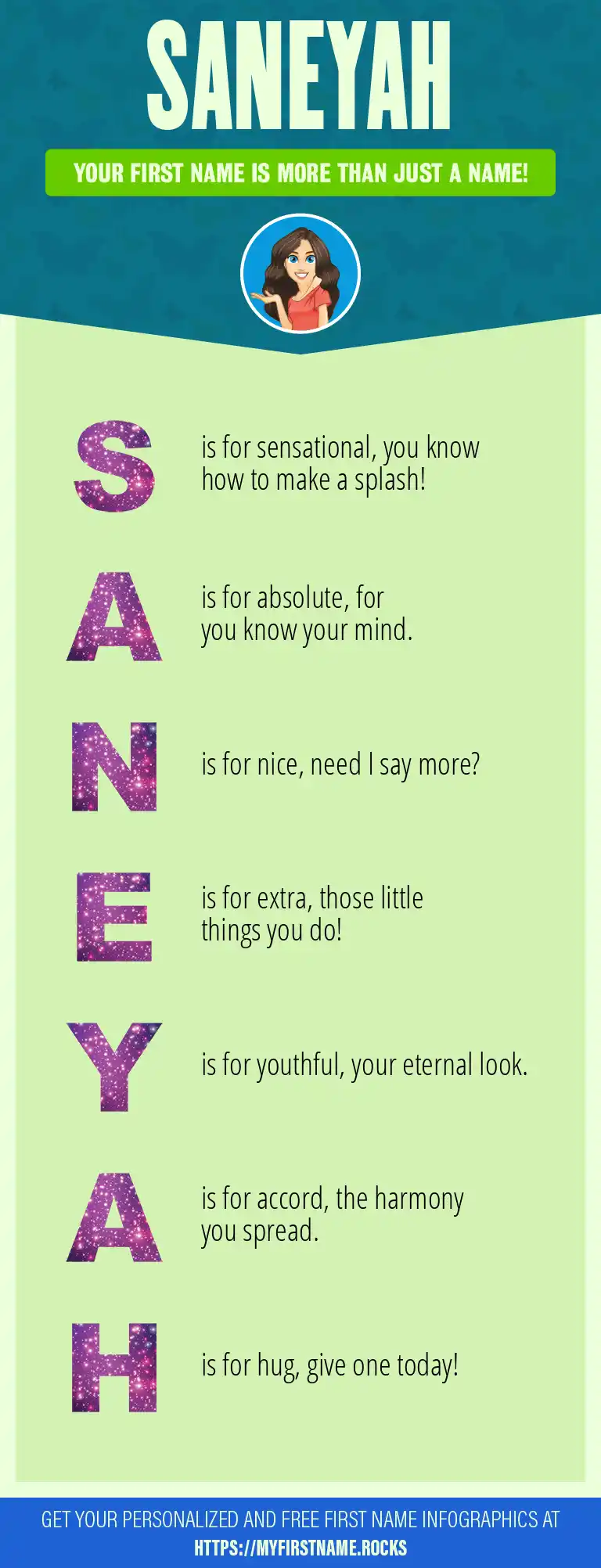 SANEYAH

YOUR FIRST NAME IS MORE THAN JUST A NAME!

S is for sensational, you know how to make a splash!

A is for absolute, for you know your mind.

N is for nice, need I say more?

E is for extra, those little things you do!

Y is for youthful, your eternal look.

A is for accord, the harmony you spread.

H is for hug, give one today!

GET YOUR PERSONALIZED AND FREE FIRST NAME INFOGRAPHICS AT HTTPS://MYFIRSTNAME.ROCKS