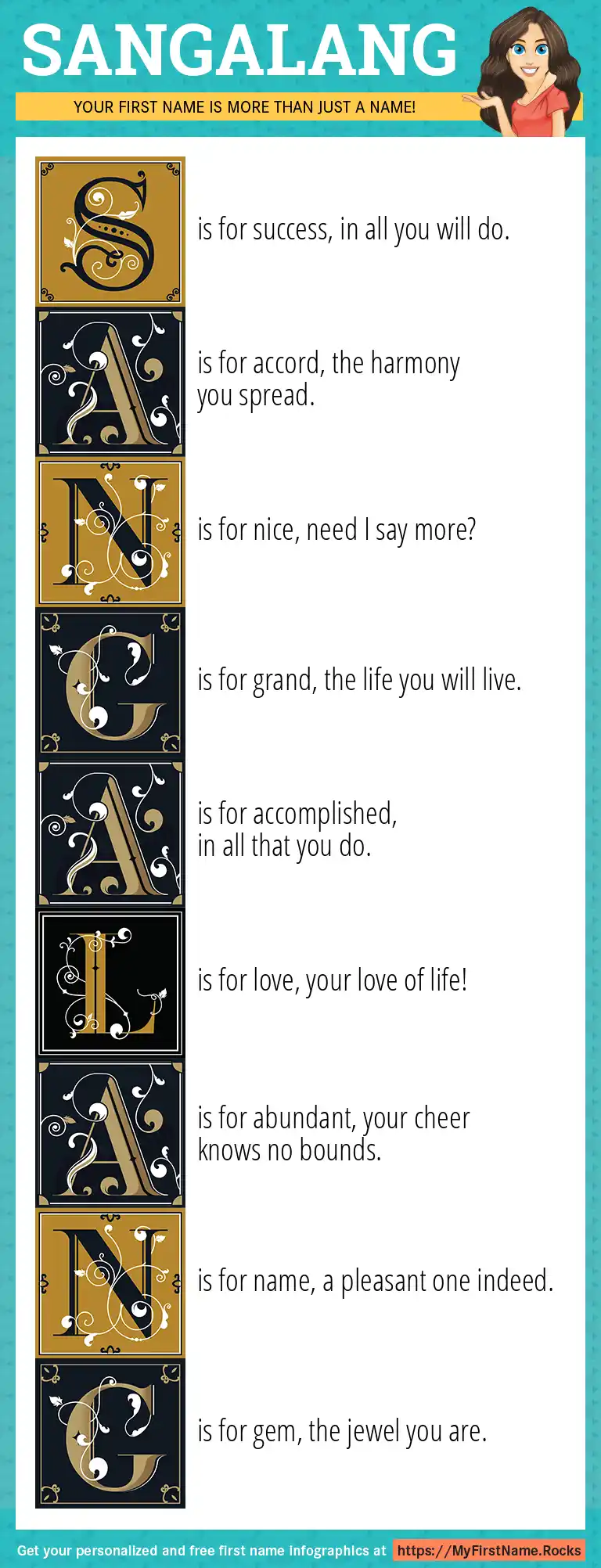 SANGALANG

YOUR FIRST NAME IS MORE THAN JUST A NAME!

S is for success, in all you will do.

A is for accord, the harmony you spread.

N is for nice, need I say more?

G is for grand, the life you will live.

A is for accomplished, in all that you do.

L is for love, your love of life!

A is for abundant, your cheer knows no bounds.

N is for name, a pleasant one indeed.

G is for gem, the jewel you are.

Get your personalized and free first name infographics at https://MyFirstName.Rocks