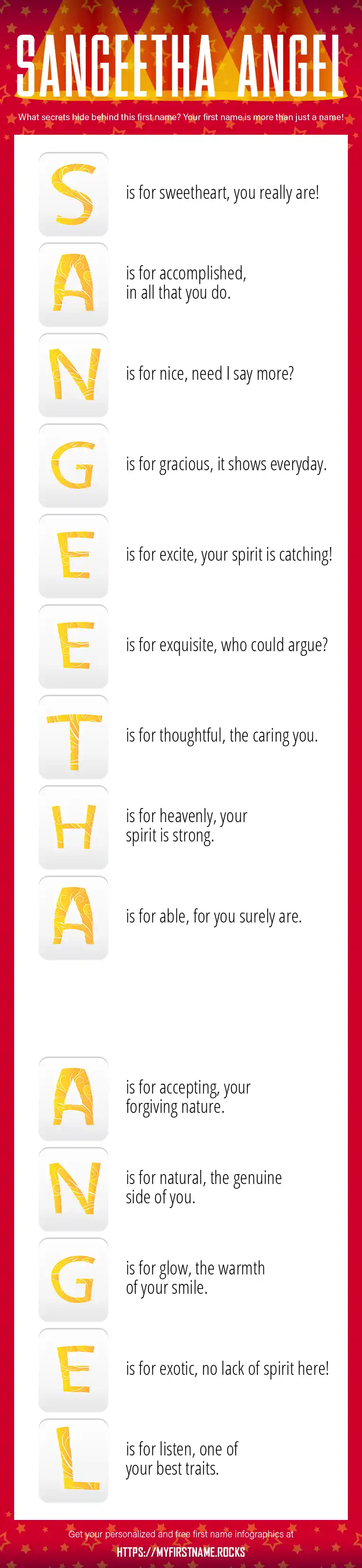 SANGEETHA ANGEL

What secrets hide behind this first name? Your first name is more than just a name!

S is for sweetheart, you really are!

A is for accomplished, in all that you do.

N is for nice, need I say more?

G is for gracious, it shows everyday.

E is for excite, your spirit is catching!

E is for exquisite, who could argue?

T is for thoughtful, the caring you.

H is for heavenly, your spirit is strong.

A is for able, for you surely are.

A is for accepting, your forgiving nature.

N is for natural, the genuine side of you.

G is for glow, the warmth of your smile.

E is for exotic, no lack of spirit here!

L is for listen, one of your best traits.

Get your personalized and free first name infographics at

HTTPS://MYFIRSTNAME.ROCKS