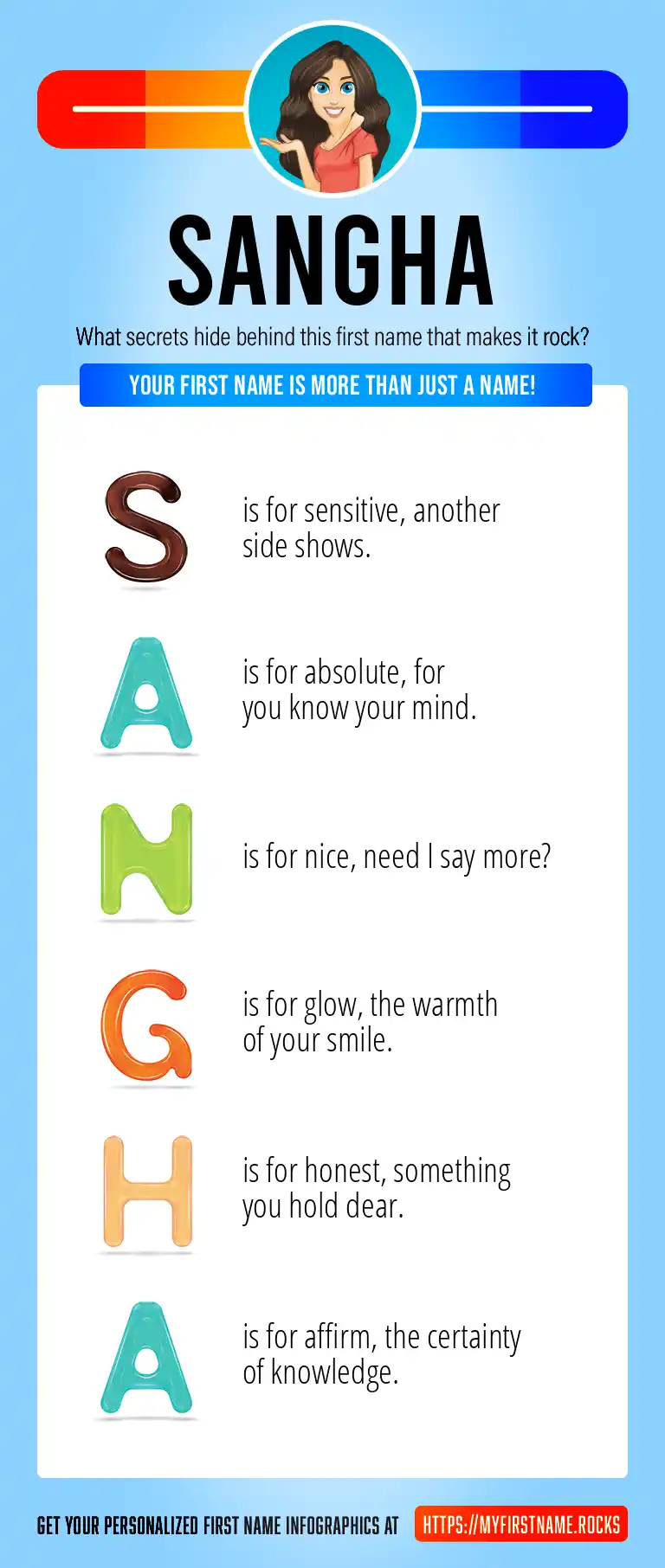 SANGHA

What secrets hide behind this first name that makes it rock?

YOUR FIRST NAME IS MORE THAN JUST A NAME!

S is for sensitive, another side shows.

A is for absolute, for you know your mind.

N is for nice, need I say more?

G is for glow, the warmth of your smile.

H is for honest, something you hold dear.

A is for affirm, the certainty of knowledge.

GET YOUR PERSONALIZED FIRST NAME INFOGRAPHICS AT HTTPS://MYFIRSTNAME.ROCKS