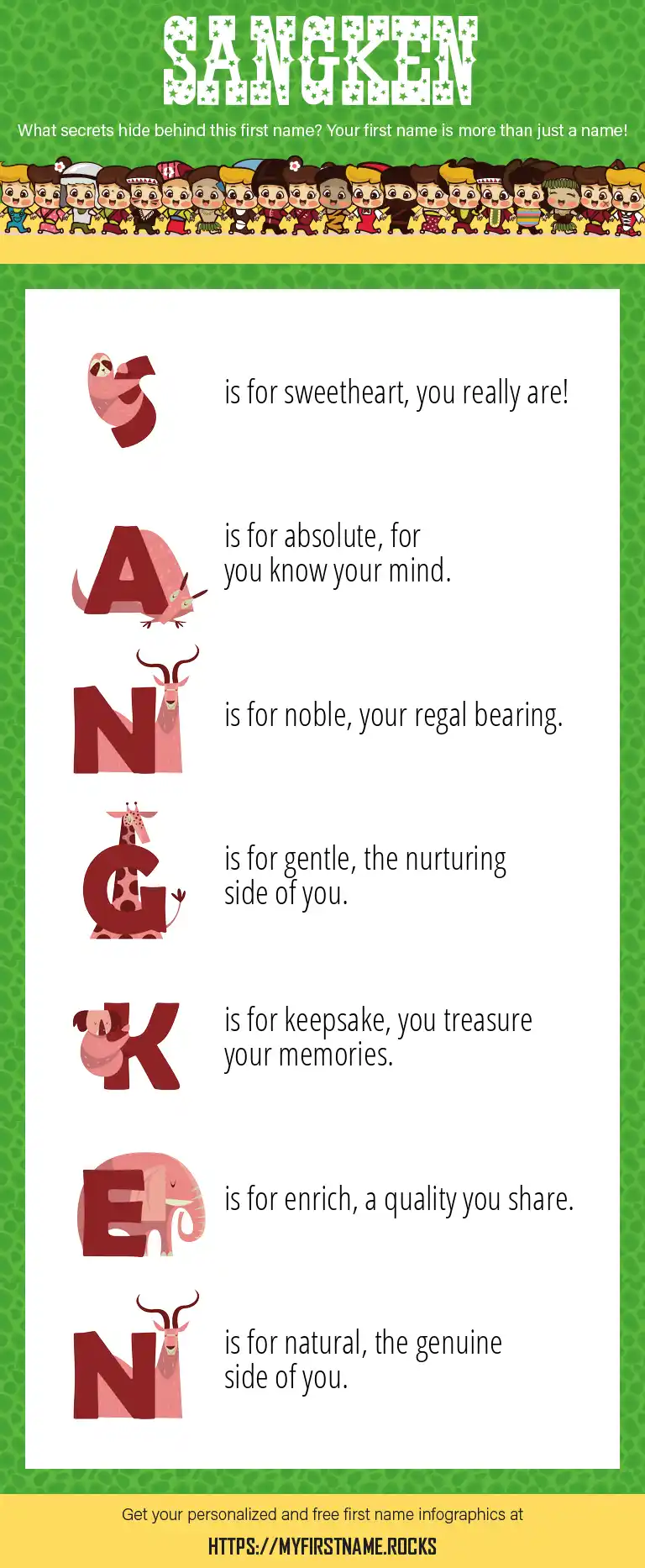 SANGKEN

What secrets hide behind this first name? Your first name is more than just a name!

S is for sweetheart, you really are!

A is for absolute, for you know your mind.

N is for noble, your regal bearing.

G is for gentle, the nurturing side of you.

K is for keepsake, you treasure your memories.

E is for enrich, a quality you share.

N is for natural, the genuine side of you.

Get your personalized and free first name infographics at

HTTPS://MYFIRSTNAME.ROCKS