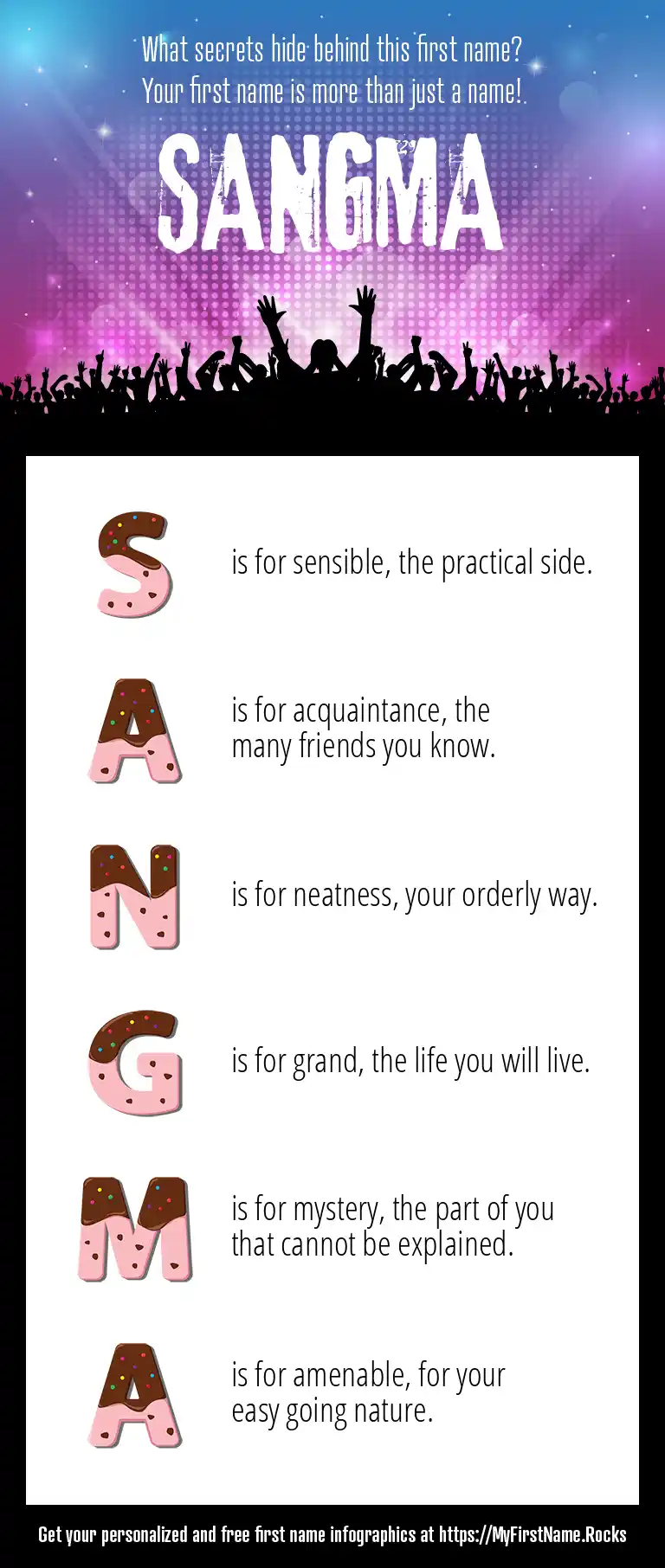 What secrets hide behind this first name?
Your first name is more than just a name!

SANGMA

S is for sensible, the practical side.

A is for acquaintance, the many friends you know.

N is for neatness, your orderly way.

G is for grand, the life you will live.

M is for mystery, the part of you that cannot be explained.

A is for amenable, for your easy going nature.

Get your personalized and free first name infographics at https://MyFirstName.Rocks