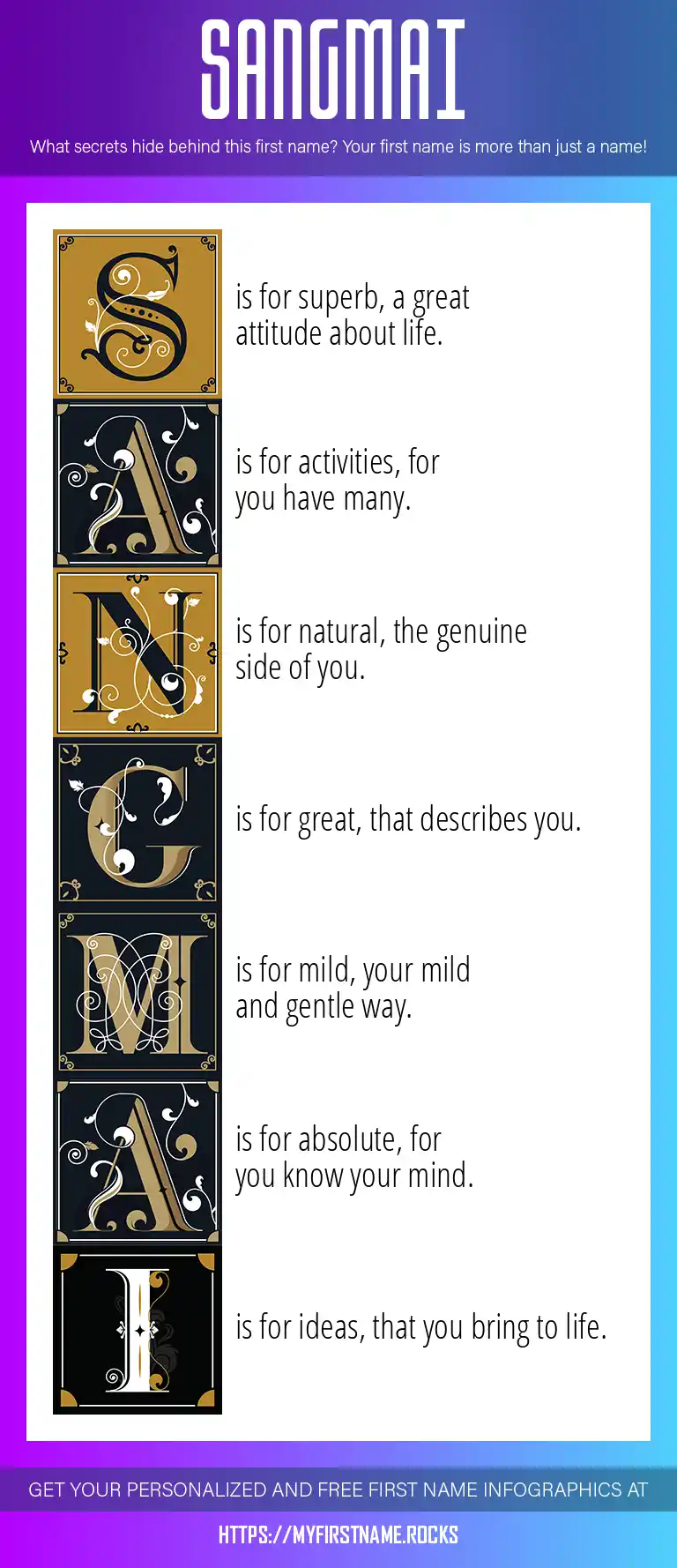 SANGMAI

What secrets hide behind this first name? Your first name is more than just a name!

S is for superb, a great attitude about life.

A is for activities, for you have many.

N is for natural, the genuine side of you.

G is for great, that describes you.

M is for mild, your mild and gentle way.

A is for absolute, for you know your mind.

I is for ideas, that you bring to life.

GET YOUR PERSONALIZED AND FREE FIRST NAME INFOGRAPHICS AT

HTTPS://MYFIRSTNAME.ROCKS