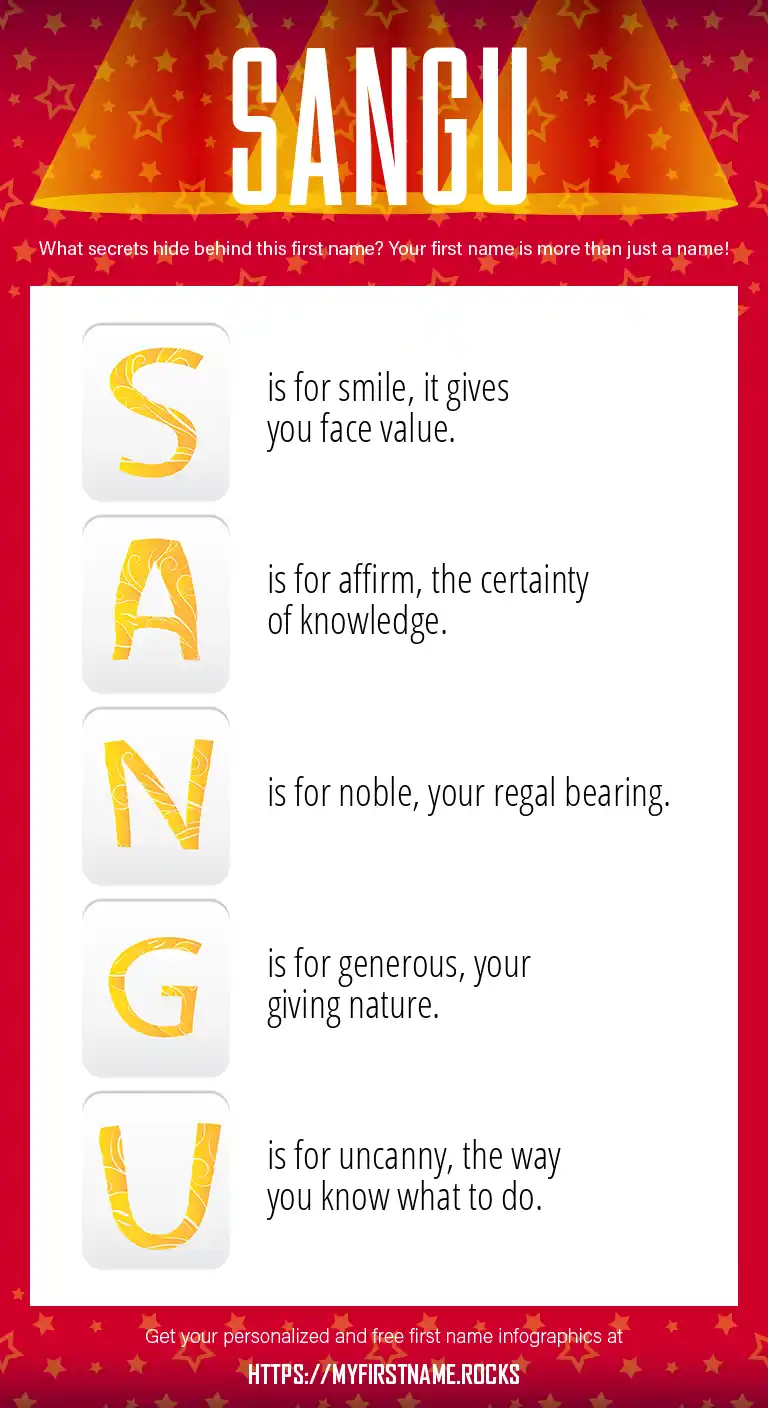 SANGU

What secrets hide behind this first name? Your first name is more than just a name!

S is for smile, it gives you face value.

A is for affirm, the certainty of knowledge.

N is for noble, your regal bearing.

G is for generous, your giving nature.

U is for uncanny, the way you know what to do.

Get your personalized and free first name infographics at

HTTPS://MYFIRSTNAME.ROCKS