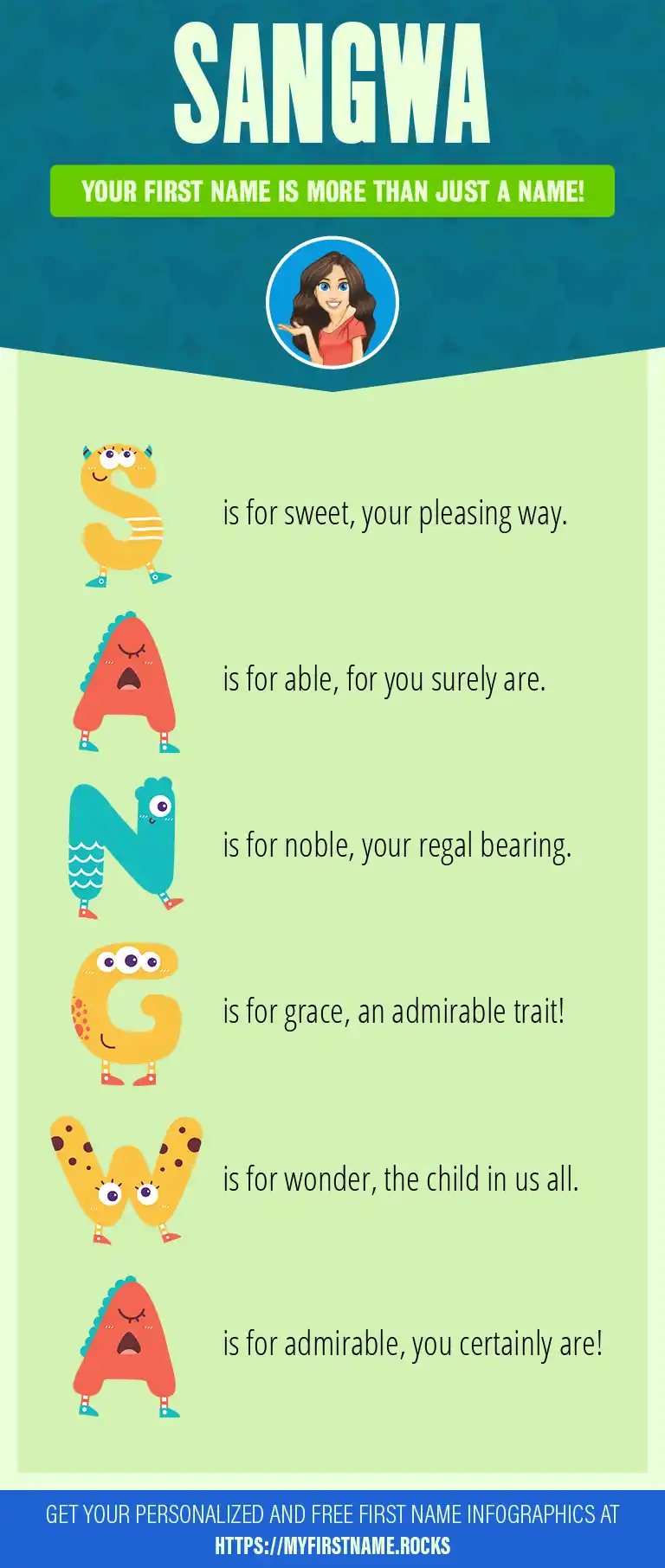 SANGWA

YOUR FIRST NAME IS MORE THAN JUST A NAME!

S is for sweet, your pleasing way.

A is for able, for you surely are.

N is for noble, your regal bearing.

G is for grace, an admirable trait!

W is for wonder, the child in us all.

A is for admirable, you certainly are!

GET YOUR PERSONALIZED AND FREE FIRST NAME INFOGRAPHICS AT HTTPS://MYFIRSTNAME.ROCKS