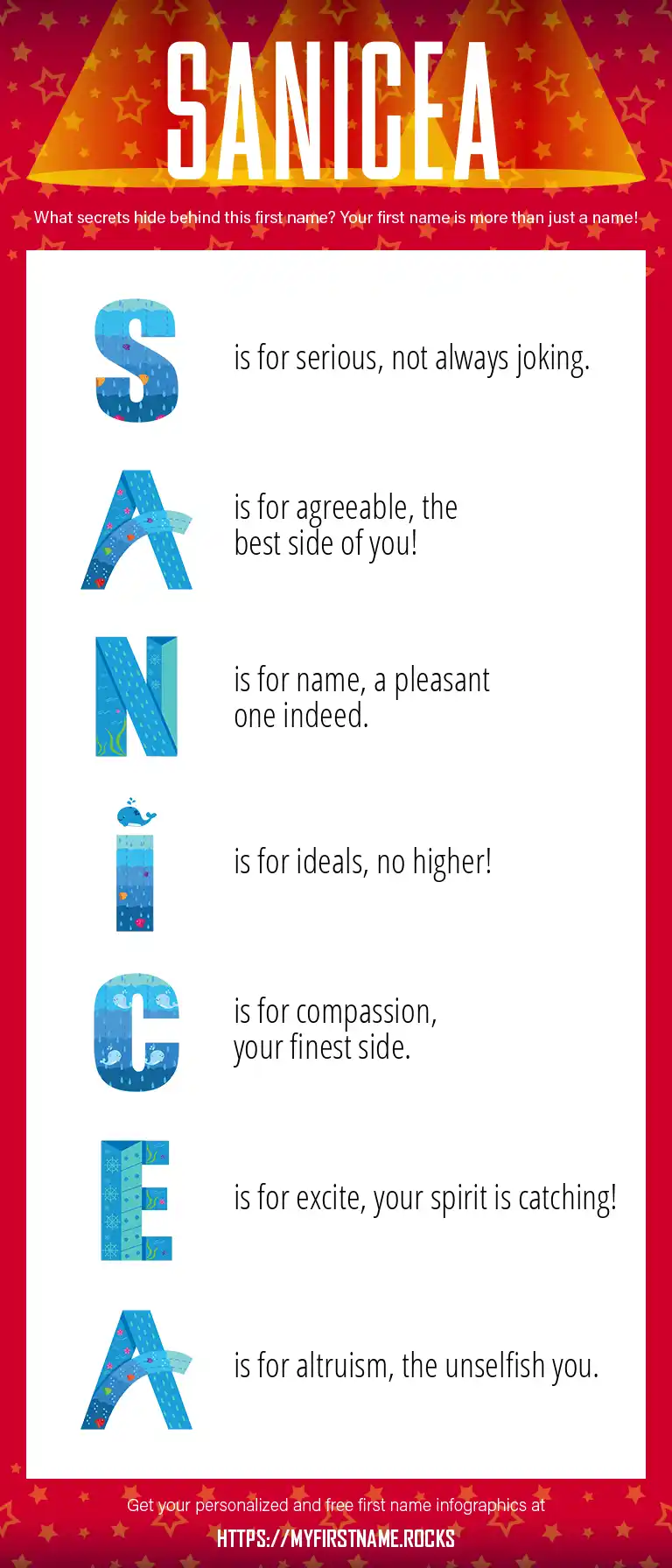 SANICEA

What secrets hide behind this first name? Your first name is more than just a name!

S is for serious, not always joking.

A is for agreeable, the best side of you!

N is for name, a pleasant one indeed.

I is for ideals, no higher!

C is for compassion, your finest side.

E is for excite, your spirit is catching!

A is for altruism, the unselfish you.

Get your personalized and free first name infographics at

HTTPS://MYFIRSTNAME.ROCKS