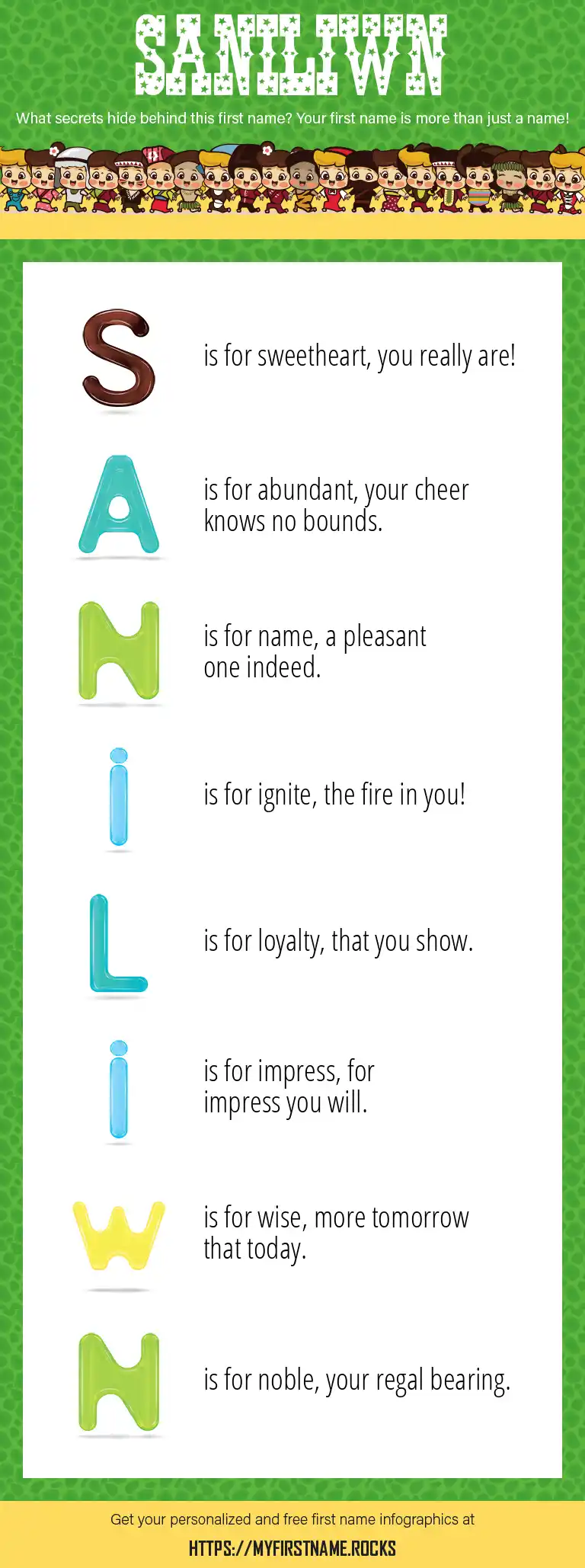 SANILIWN

What secrets hide behind this first name? Your first name is more than just a name!

S is for sweetheart, you really are!

A is for abundant, your cheer knows no bounds.

N is for name, a pleasant one indeed.

i is for ignite, the fire in you!

L is for loyalty, that you show.

i is for impress, for impress you will.

W is for wise, more tomorrow that today.

N is for noble, your regal bearing.

Get your personalized and free first name infographics at

HTTPS://MYFIRSTNAME.ROCKS