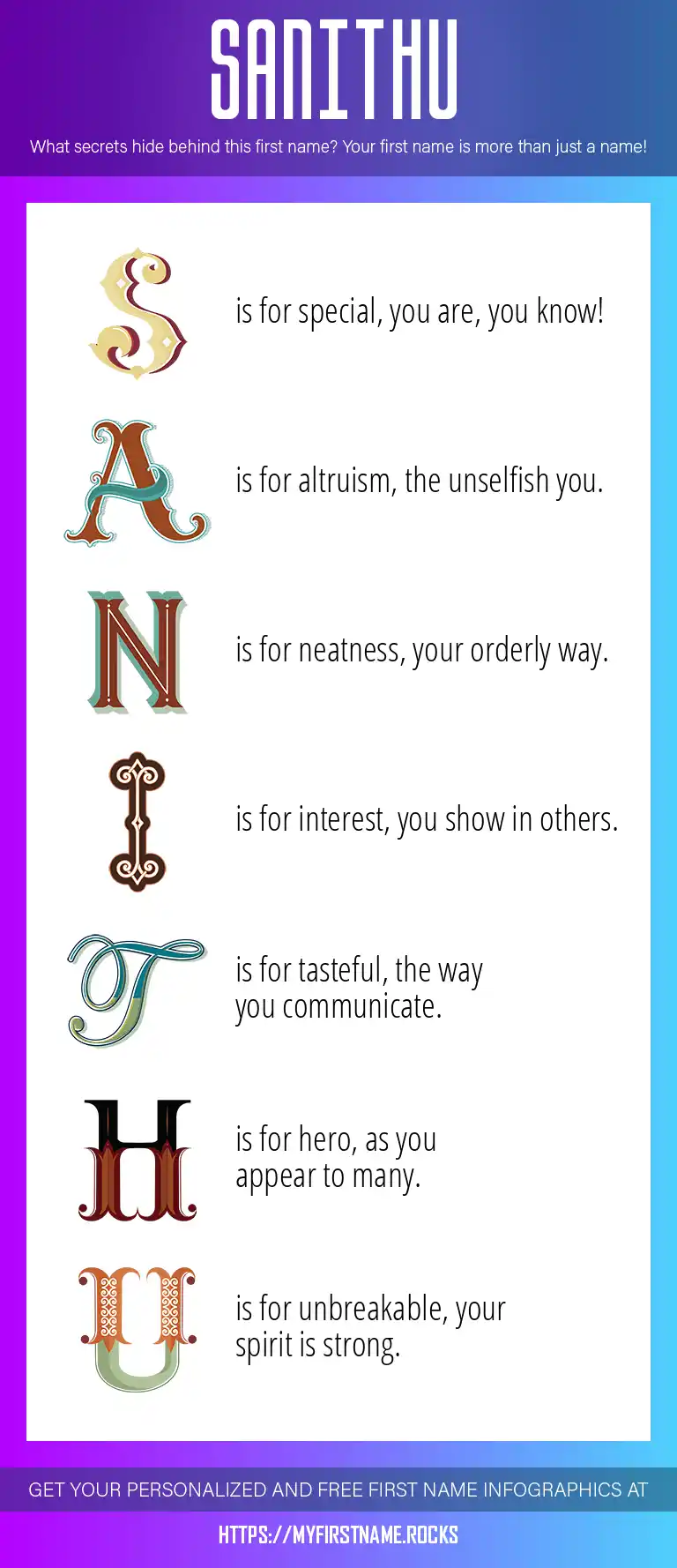 SANITHU

What secrets hide behind this first name? Your first name is more than just a name!

S is for special, you are, you know!

A is for altruism, the unselfish you.

N is for neatness, your orderly way.

I is for interest, you show in others.

T is for tasteful, the way you communicate.

H is for hero, as you appear to many.

U is for unbreakable, your spirit is strong.

GET YOUR PERSONALIZED AND FREE FIRST NAME INFOGRAPHICS AT

HTTPS://MYFIRSTNAME.ROCKS