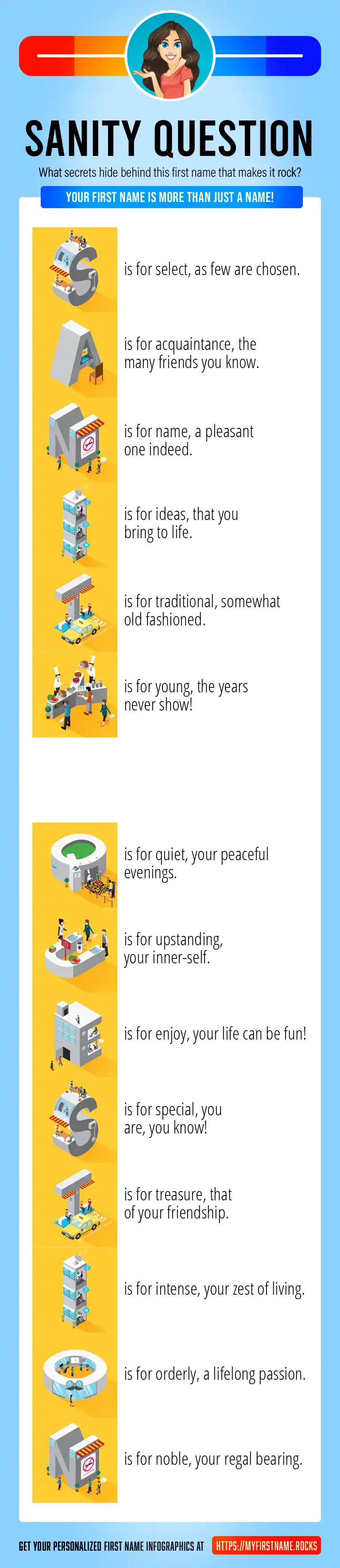 SANITY QUESTION

What secrets hide behind this first name that makes it rock?

YOUR FIRST NAME IS MORE THAN JUST A NAME!

S is for select, as few are chosen.

A is for acquaintance, the many friends you know.

N is for name, a pleasant one indeed.

I is for ideas, that you bring to life.

T is for traditional, somewhat old fashioned.

Y is for young, the years never show!

Q is for quiet, your peaceful evenings.

U is for upstanding, your inner-self.

E is for enjoy, your life can be fun!

S is for special, you are, you know!

T is for treasure, that of your friendship.

I is for intense, your zest of living.

O is for orderly, a lifelong passion.

N is for noble, your regal bearing.

GET YOUR PERSONALIZED FIRST NAME INFOGRAPHICS AT HTTPS://MYFIRSTNAME.ROCKS