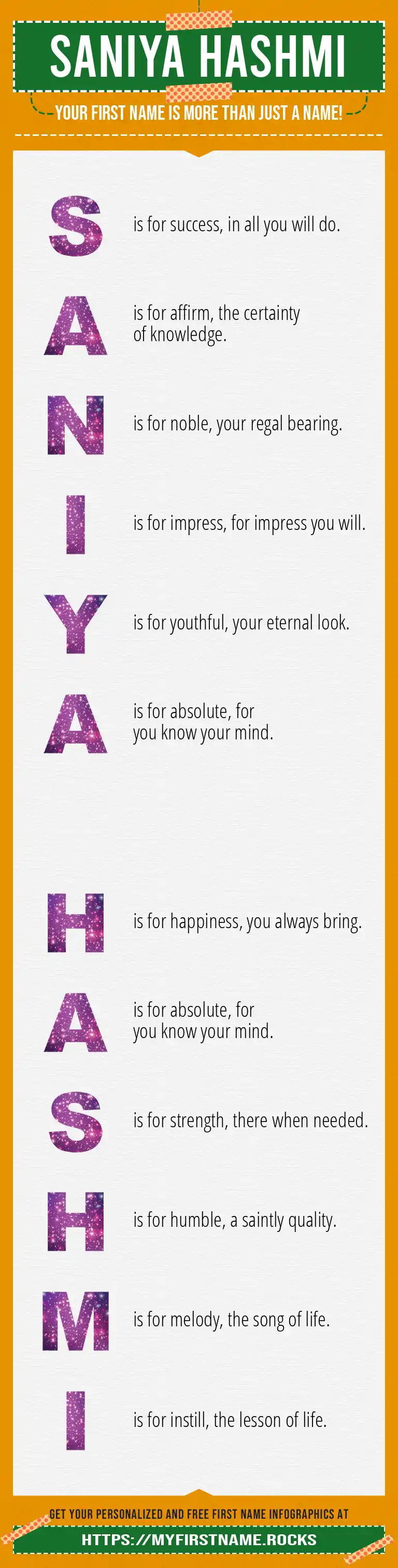 SANIYA HASHMI

YOUR FIRST NAME IS MORE THAN JUST A NAME!

S is for success, in all you will do.

A is for affirm, the certainty of knowledge.

N is for noble, your regal bearing.

I is for impress, for impress you will.

Y is for youthful, your eternal look.

A is for absolute, for you know your mind.

H is for happiness, you always bring.

A is for absolute, for you know your mind.

S is for strength, there when needed.

H is for humble, a saintly quality.

M is for melody, the song of life.

I is for instill, the lesson of life.

GET YOUR PERSONALIZED AND FREE FIRST NAME INFOGRAPHICS AT

HTTPS://MYFIRSTNAME.ROCKS