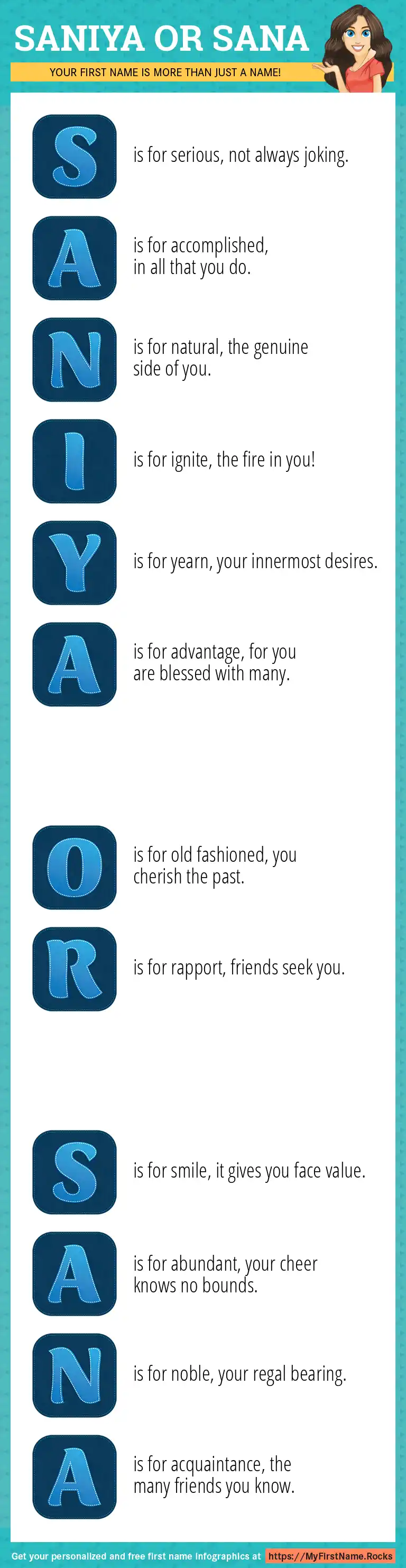 SANIYA OR SANA

YOUR FIRST NAME IS MORE THAN JUST A NAME!

S is for serious, not always joking.

A is for accomplished, in all that you do.

N is for natural, the genuine side of you.

I is for ignite, the fire in you!

Y is for yearn, your innermost desires.

A is for advantage, for you are blessed with many.

O is for old fashioned, you cherish the past.

R is for rapport, friends seek you.

S is for smile, it gives you face value.

A is for abundant, your cheer knows no bounds.

N is for noble, your regal bearing.

A is for acquaintance, the many friends you know.

Get your personalized and free first name infographics at https://MyFirstName.Rocks