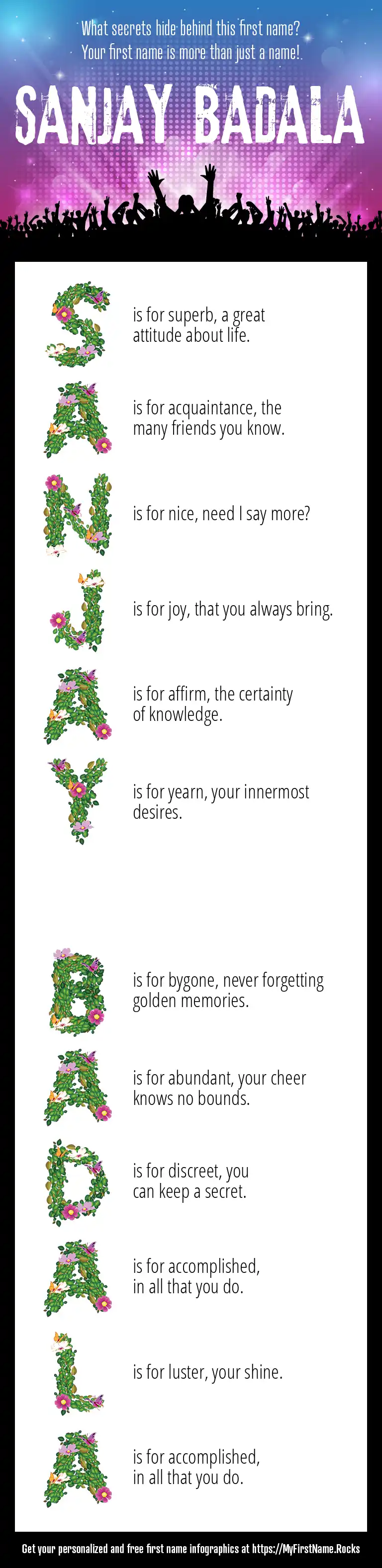 What secrets hide behind this first name?
Your first name is more than just a name!

SANJAY BADALA

S is for superb, a great attitude about life.

A is for acquaintance, the many friends you know.

N is for nice, need I say more?

J is for joy, that you always bring.

A is for affirm, the certainty of knowledge.

Y is for yearn, your innermost desires.

B is for bygone, never forgetting golden memories.

A is for abundant, your cheer knows no bounds.

D is for discreet, you can keep a secret.

A is for accomplished, in all that you do.

L is for luster, your shine.

A is for accomplished, in all that you do.

Get your personalized and free first name infographics at https://MyFirstName.Rocks