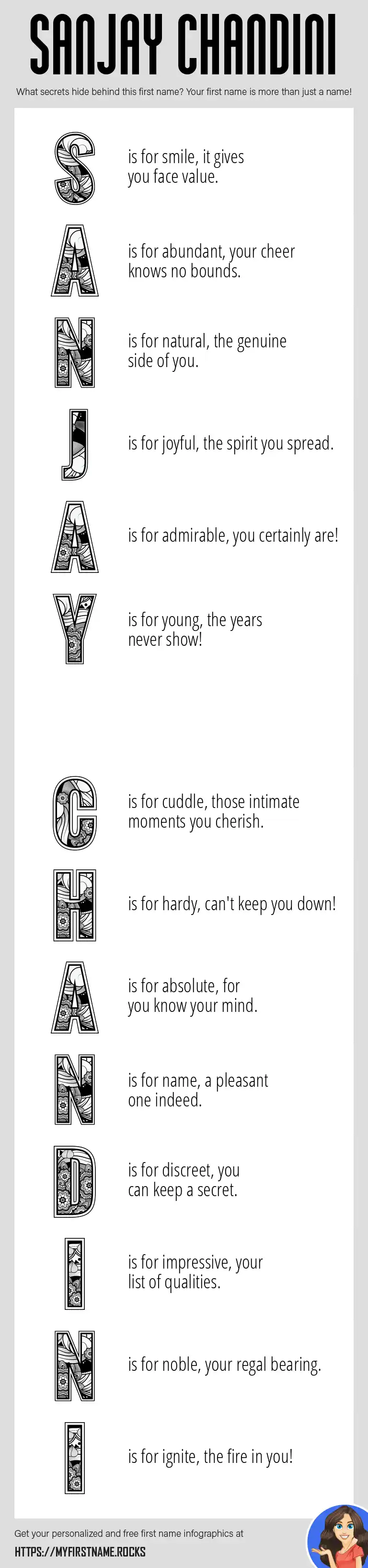 SANJAY CHANDINI

What secrets hide behind this first name? Your first name is more than just a name!

S is for smile, it gives you face value.

A is for abundant, your cheer knows no bounds.

N is for natural, the genuine side of you.

J is for joyful, the spirit you spread.

A is for admirable, you certainly are!

Y is for young, the years never show!

C is for cuddle, those intimate moments you cherish.

H is for hardy, can't keep you down!

A is for absolute, for you know your mind.

N is for name, a pleasant one indeed.

D is for discreet, you can keep a secret.

I is for impressive, your list of qualities.

N is for noble, your regal bearing.

I is for ignite, the fire in you!

Get your personalized and free first name infographics at

HTTPS://MYFIRSTNAME.ROCKS