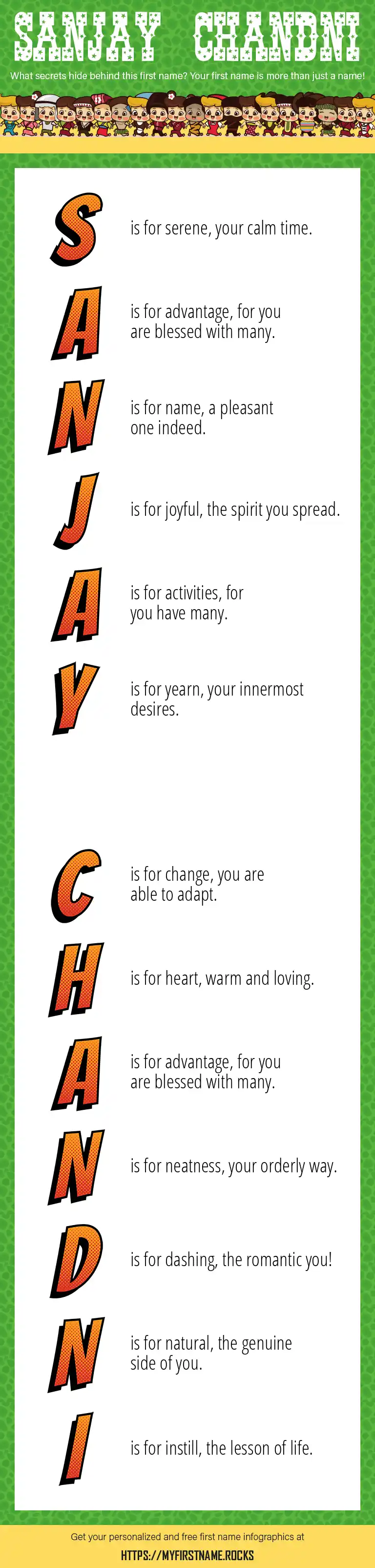 SANJAY CHANDNI

What secrets hide behind this first name? Your first name is more than just a name!

S is for serene, your calm time.

A is for advantage, for you are blessed with many.

N is for name, a pleasant one indeed.

J is for joyful, the spirit you spread.

A is for activities, for you have many.

Y is for yearn, your innermost desires.

C is for change, you are able to adapt.

H is for heart, warm and loving.

A is for advantage, for you are blessed with many.

N is for neatness, your orderly way.

D is for dashing, the romantic you!

N is for natural, the genuine side of you.

I is for instill, the lesson of life.

Get your personalized and free first name infographics at
HTTPS://MYFIRSTNAME.ROCKS