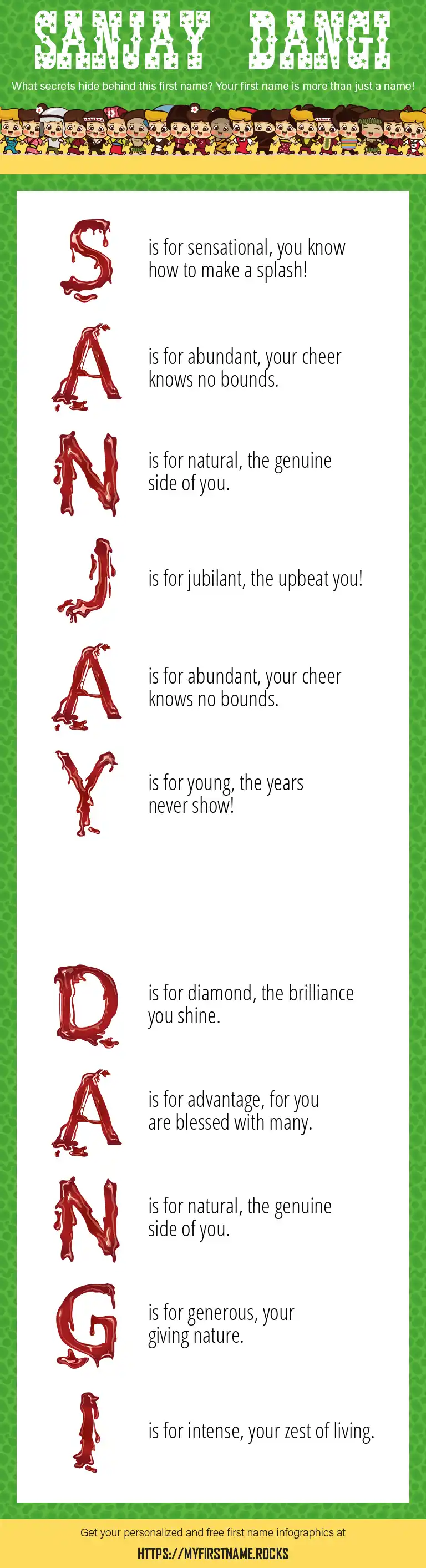 SANJAY DANGI

What secrets hide behind this first name? Your first name is more than just a name!

S is for sensational, you know how to make a splash!

A is for abundant, your cheer knows no bounds.

N is for natural, the genuine side of you.

J is for jubilant, the upbeat you!

A is for abundant, your cheer knows no bounds.

Y is for young, the years never show!

D is for diamond, the brilliance you shine.

A is for advantage, for you are blessed with many.

N is for natural, the genuine side of you.

G is for generous, your giving nature.

I is for intense, your zest of living.

Get your personalized and free first name infographics at

HTTPS://MYFIRSTNAME.ROCKS