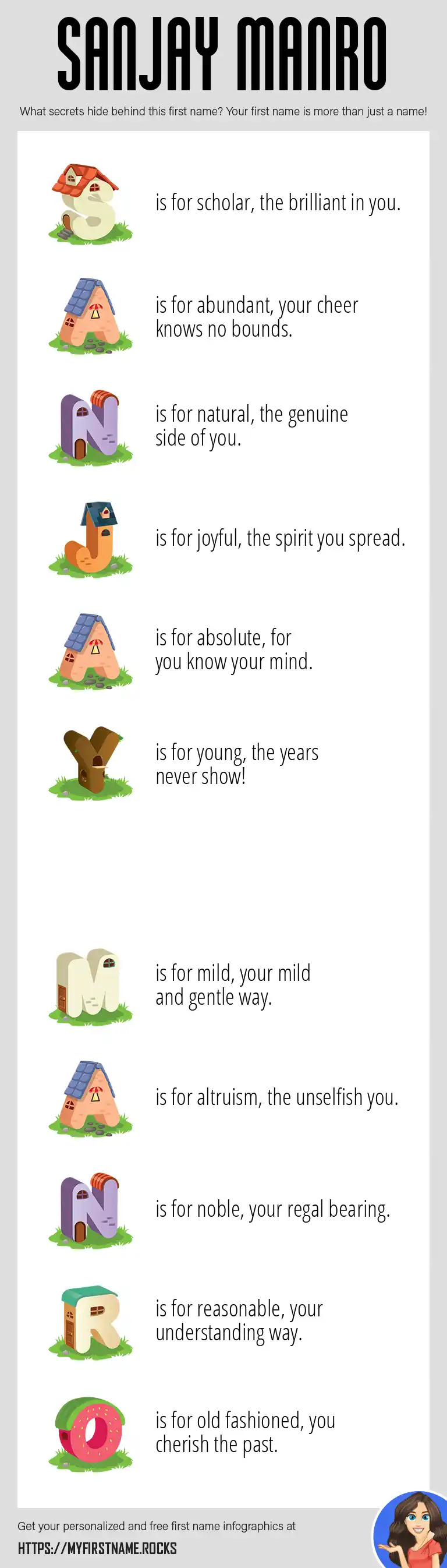 SANJAY MANRO

What secrets hide behind this first name? Your first name is more than just a name!

S is for scholar, the brilliant in you.

A is for abundant, your cheer knows no bounds.

N is for natural, the genuine side of you.

J is for joyful, the spirit you spread.

A is for absolute, for you know your mind.

Y is for young, the years never show!

M is for mild, your mild and gentle way.

A is for altruism, the unselfish you.

N is for noble, your regal bearing.

R is for reasonable, your understanding way.

O is for old fashioned, you cherish the past.

Get your personalized and free first name infographics at

HTTPS://MYFIRSTNAME.ROCKS