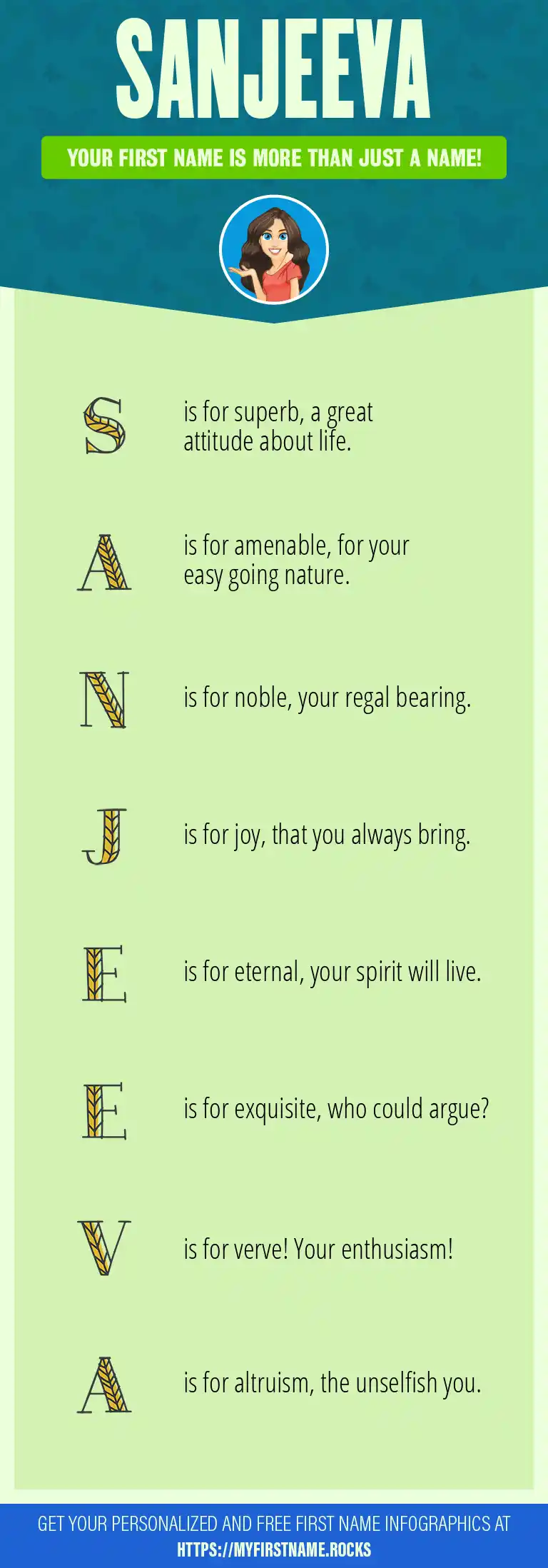 SANJEEVA

YOUR FIRST NAME IS MORE THAN JUST A NAME!

S is for superb, a great attitude about life.

A is for amenable, for your easy going nature.

N is for noble, your regal bearing.

J is for joy, that you always bring.

E is for eternal, your spirit will live.

E is for exquisite, who could argue?

V is for verve! Your enthusiasm!

A is for altruism, the unselfish you.

GET YOUR PERSONALIZED AND FREE FIRST NAME INFOGRAPHICS AT HTTPS://MYFIRSTNAME.ROCKS