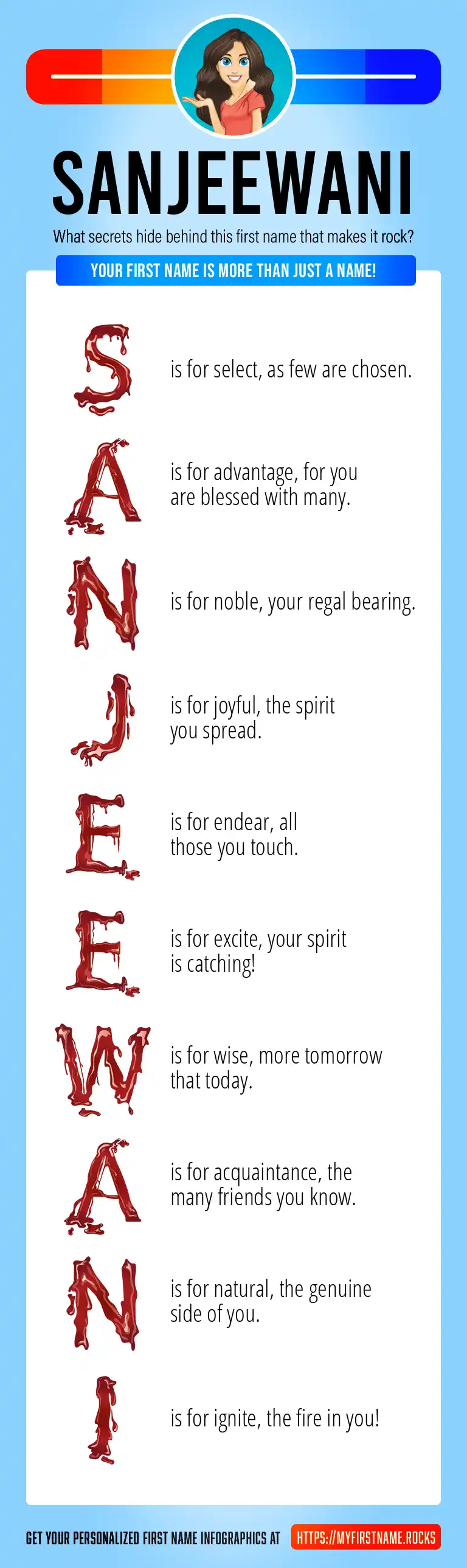 SANJEEWANI

What secrets hide behind this first name that makes it rock?

YOUR FIRST NAME IS MORE THAN JUST A NAME!

S is for select, as few are chosen.

A is for advantage, for you are blessed with many.

N is for noble, your regal bearing.

J is for joyful, the spirit you spread.

E is for endear, all those you touch.

E is for excite, your spirit is catching!

W is for wise, more tomorrow that today.

A is for acquaintance, the many friends you know.

N is for natural, the genuine side of you.

I is for ignite, the fire in you!

GET YOUR PERSONALIZED FIRST NAME INFOGRAPHICS AT HTTPS://MYFIRSTNAME.ROCKS