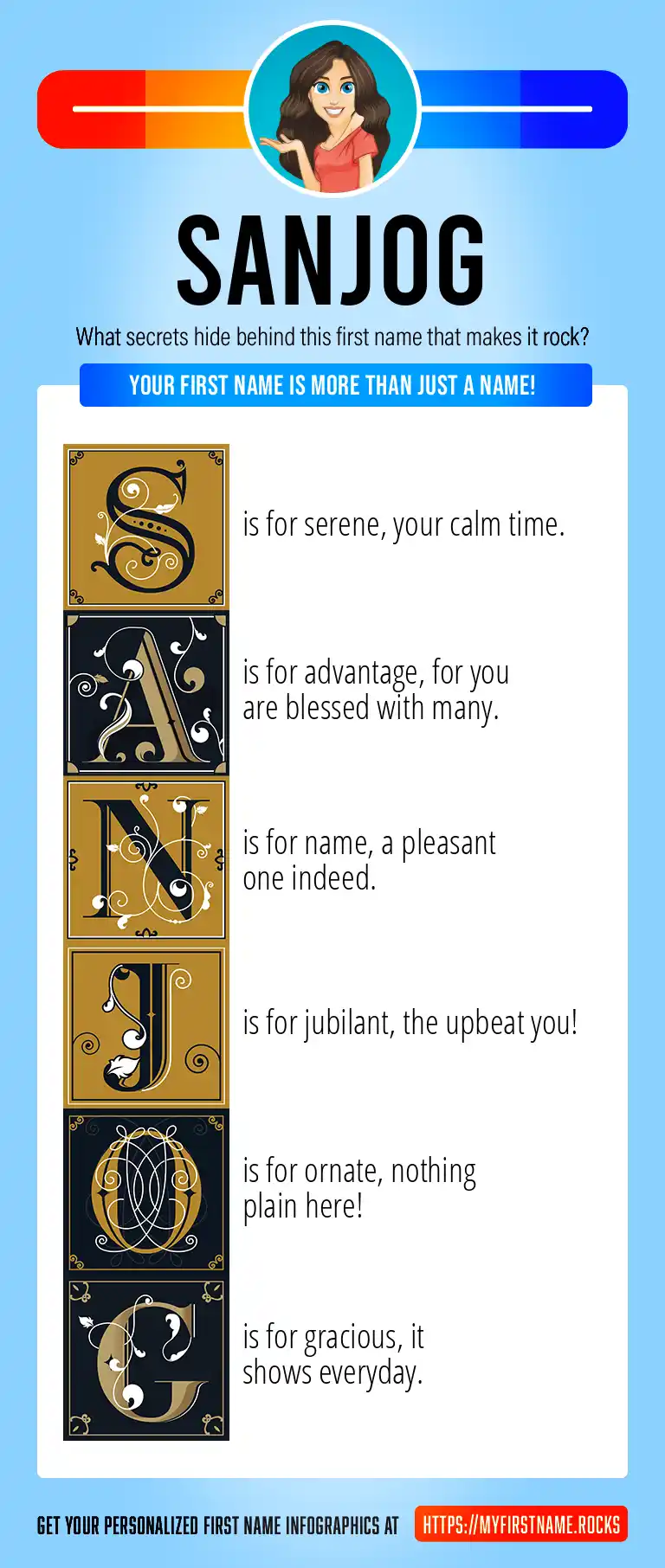 SANJOG

What secrets hide behind this first name that makes it rock?

YOUR FIRST NAME IS MORE THAN JUST A NAME!

S is for serene, your calm time.

A is for advantage, for you are blessed with many.

N is for name, a pleasant one indeed.

J is for jubilant, the upbeat you!

O is for ornate, nothing plain here!

G is for gracious, it shows everyday.

GET YOUR PERSONALIZED FIRST NAME INFOGRAPHICS AT HTTPS://MYFIRSTNAME.ROCKS