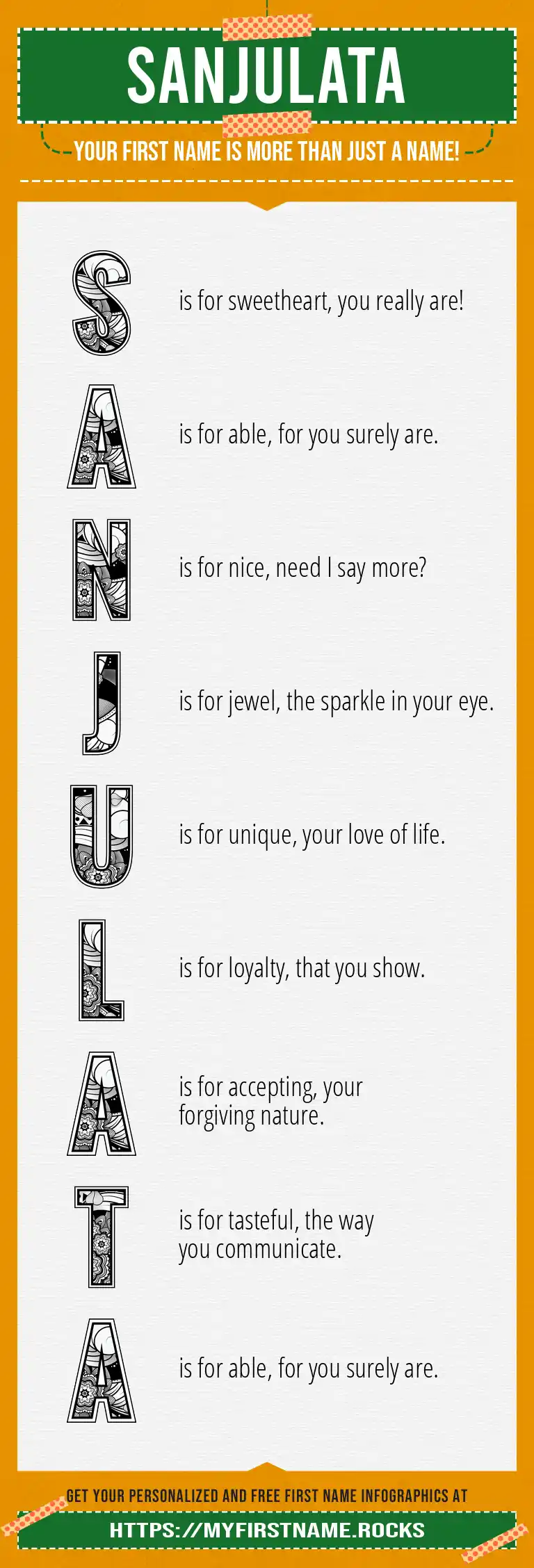 SANJULATA

YOUR FIRST NAME IS MORE THAN JUST A NAME!

S is for sweetheart, you really are!

A is for able, for you surely are.

N is for nice, need I say more?

J is for jewel, the sparkle in your eye.

U is for unique, your love of life.

L is for loyalty, that you show.

A is for accepting, your forgiving nature.

T is for tasteful, the way you communicate.

A is for able, for you surely are.

GET YOUR PERSONALIZED AND FREE FIRST NAME INFOGRAPHICS AT

HTTPS://MYFIRSTNAME.ROCKS