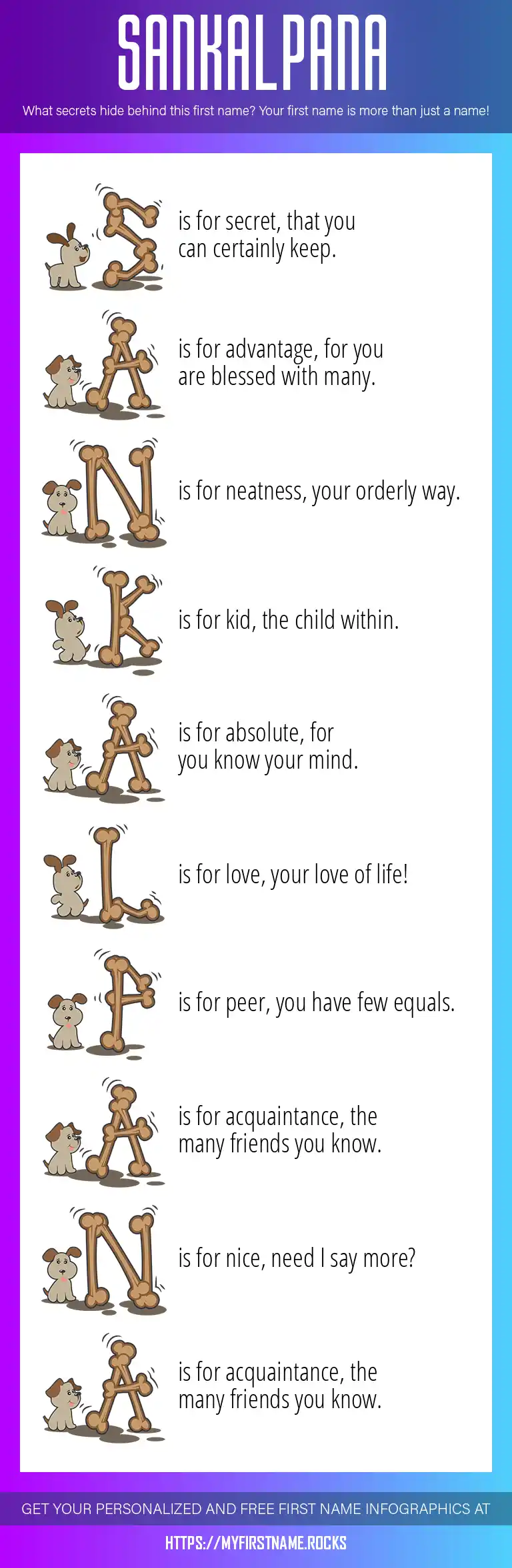 SANKALPANA

What secrets hide behind this first name? Your first name is more than just a name!

S is for secret, that you can certainly keep.

A is for advantage, for you are blessed with many.

N is for neatness, your orderly way.

K is for kid, the child within.

A is for absolute, for you know your mind.

L is for love, your love of life!

P is for peer, you have few equals.

A is for acquaintance, the many friends you know.

N is for nice, need I say more?

A is for acquaintance, the many friends you know.

GET YOUR PERSONALIZED AND FREE FIRST NAME INFOGRAPHICS AT

HTTPS://MYFIRSTNAME.ROCKS