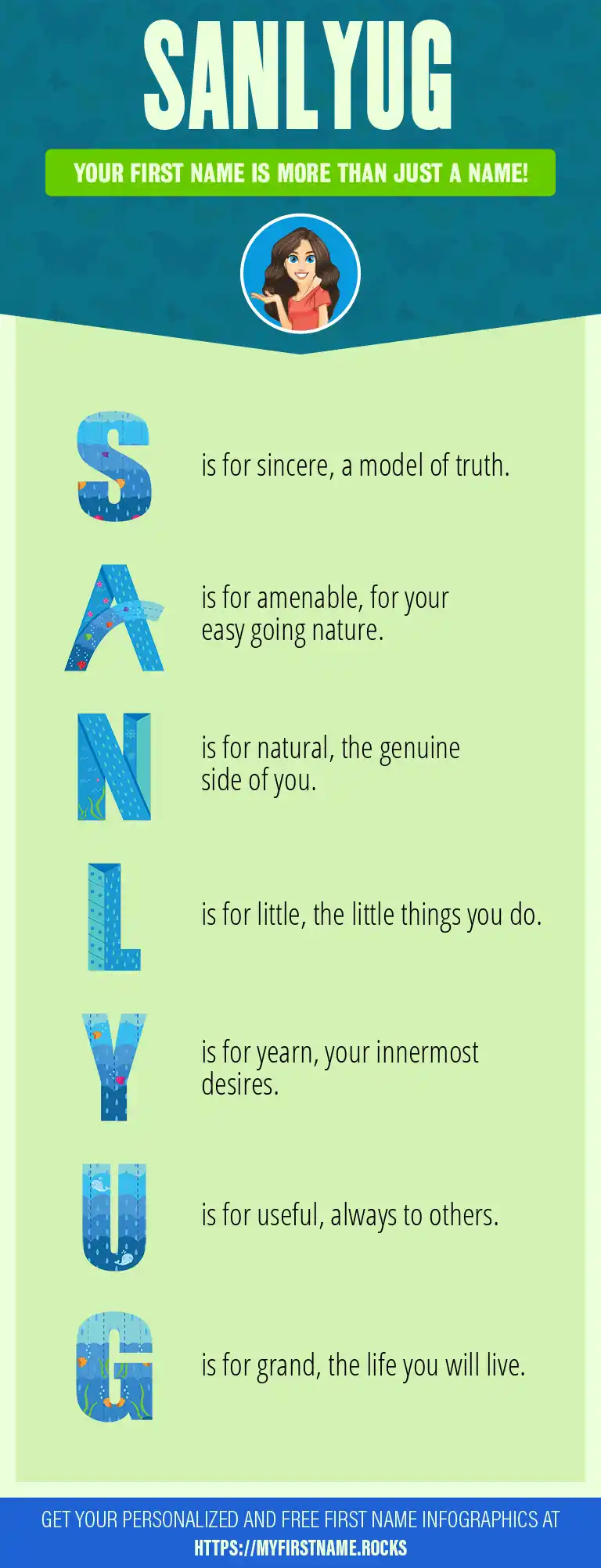 SANLYUG

YOUR FIRST NAME IS MORE THAN JUST A NAME!

S is for sincere, a model of truth.

A is for amenable, for your easy going nature.

N is for natural, the genuine side of you.

L is for little, the little things you do.

Y is for yearn, your innermost desires.

U is for useful, always to others.

G is for grand, the life you will live.

GET YOUR PERSONALIZED AND FREE FIRST NAME INFOGRAPHICS AT HTTPS://MYFIRSTNAME.ROCKS