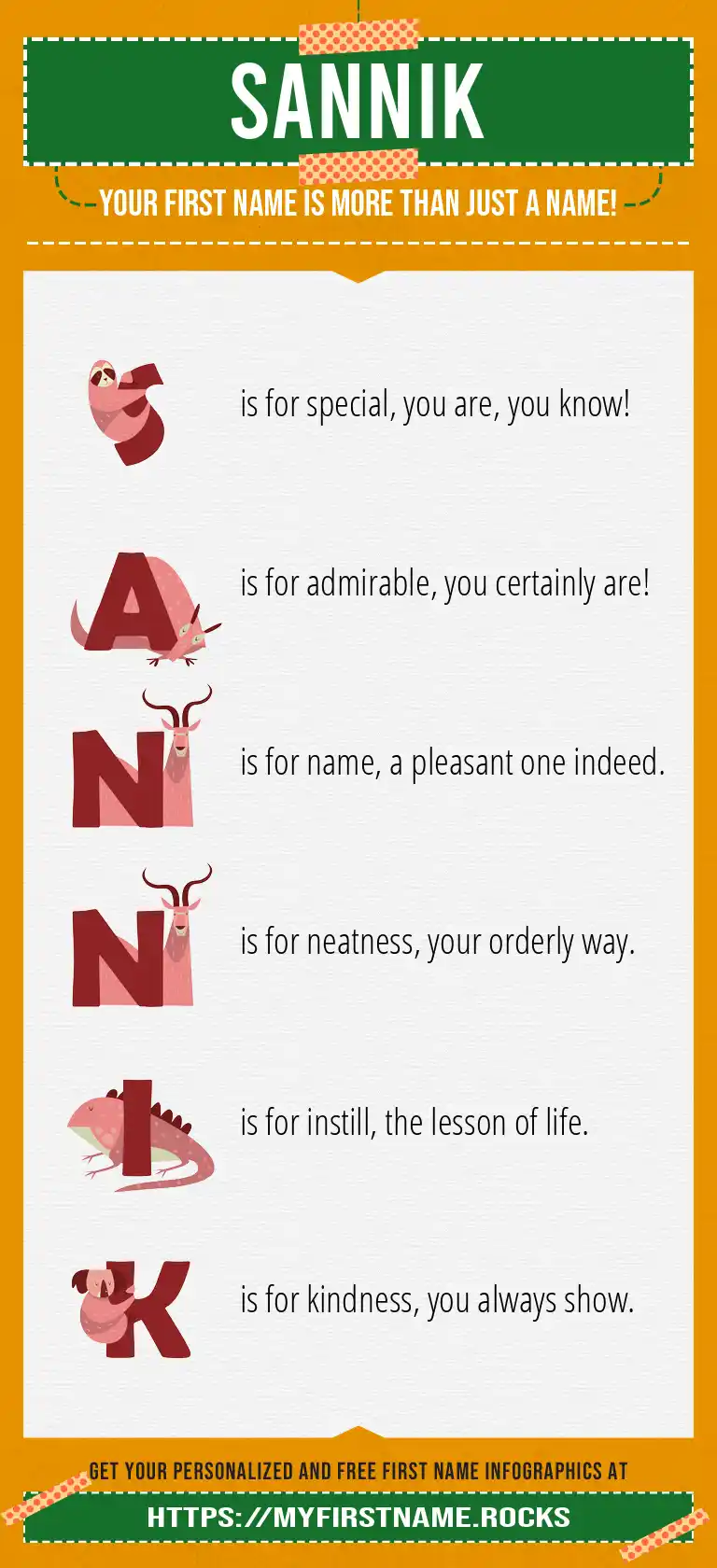 SANNIK

YOUR FIRST NAME IS MORE THAN JUST A NAME!

S is for special, you are, you know!

A is for admirable, you certainly are!

N is for name, a pleasant one indeed.

N is for neatness, your orderly way.

I is for instill, the lesson of life.

K is for kindness, you always show.

GET YOUR PERSONALIZED AND FREE FIRST NAME INFOGRAPHICS AT

HTTPS://MYFIRSTNAME.ROCKS