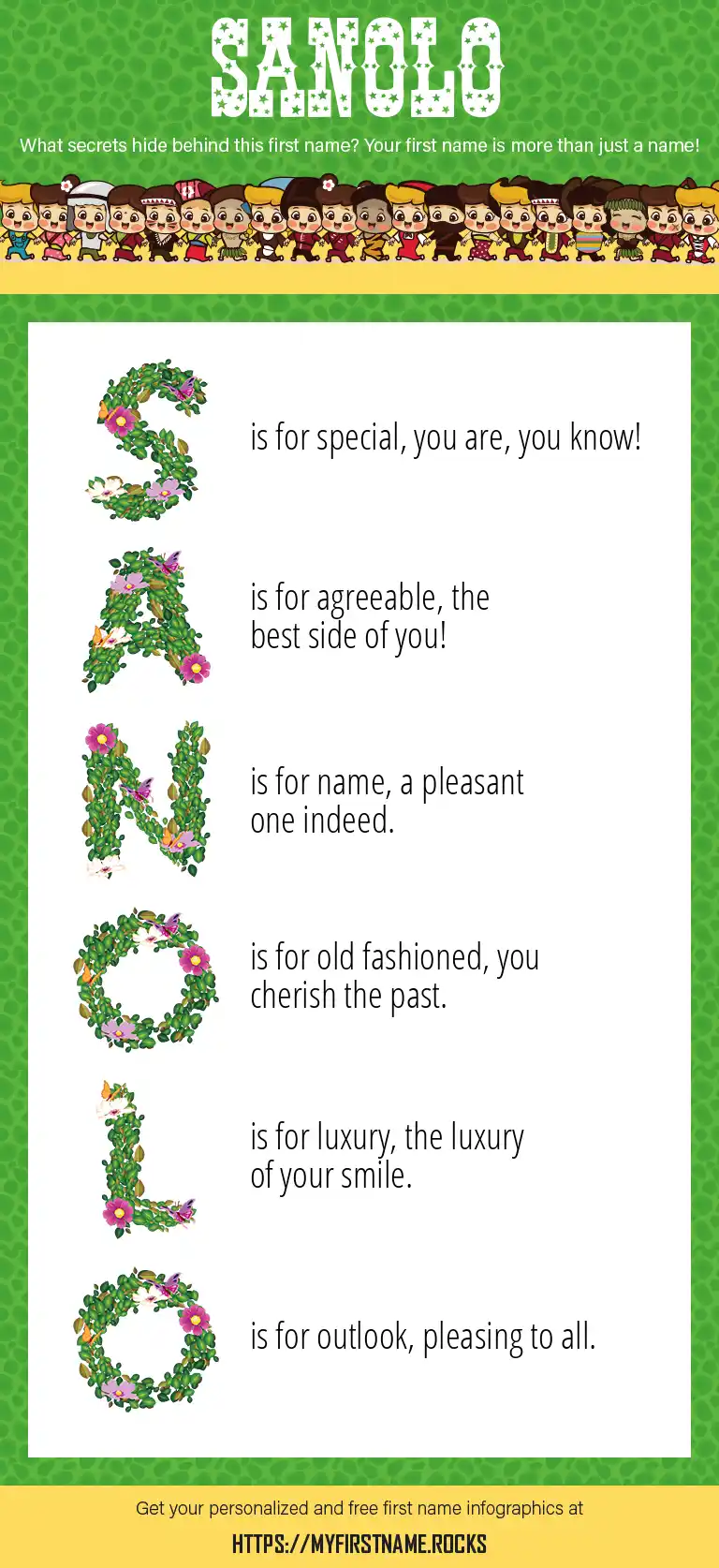 SANOLO

What secrets hide behind this first name? Your first name is more than just a name!

S is for special, you are, you know!

A is for agreeable, the best side of you!

N is for name, a pleasant one indeed.

O is for old fashioned, you cherish the past.

L is for luxury, the luxury of your smile.

O is for outlook, pleasing to all.

Get your personalized and free first name infographics at

HTTPS://MYFIRSTNAME.ROCKS