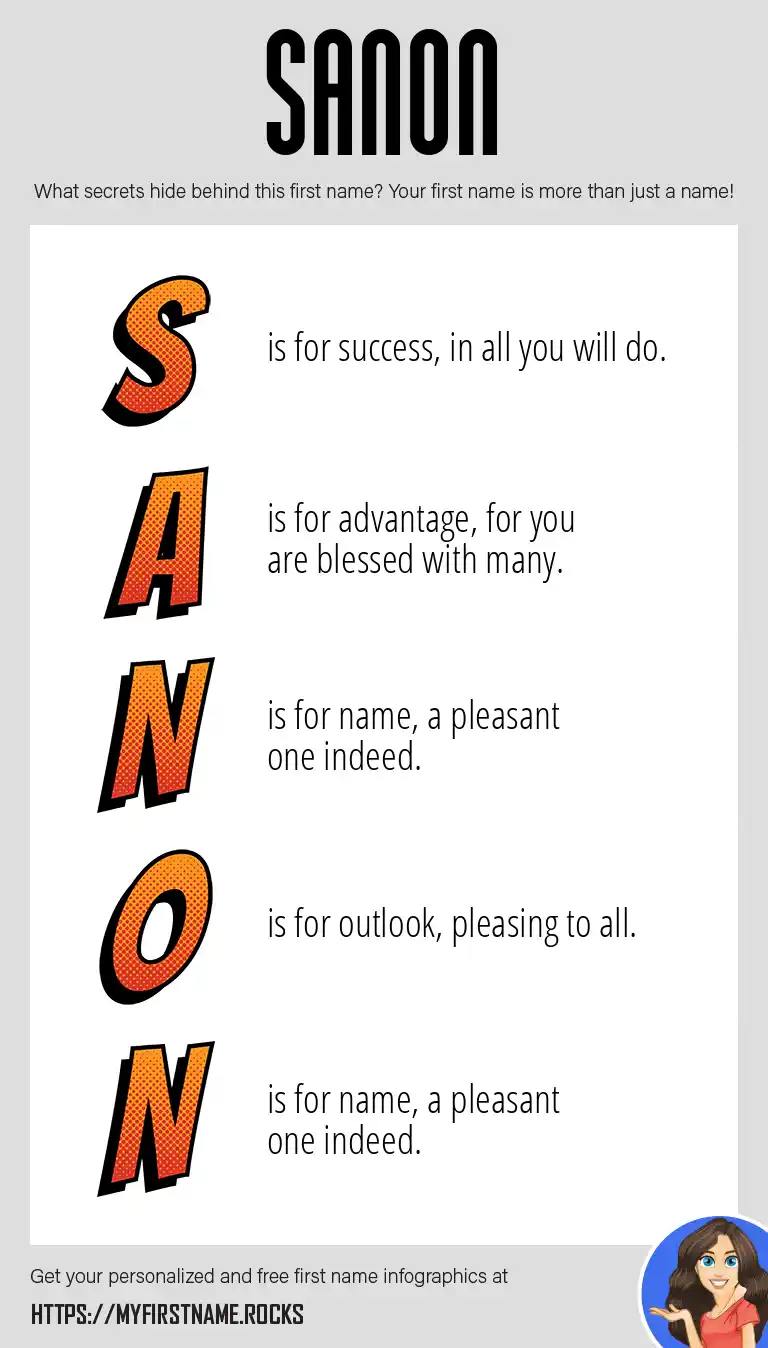 SANON

What secrets hide behind this first name? Your first name is more than just a name!

S is for success, in all you will do.

A is for advantage, for you are blessed with many.

N is for name, a pleasant one indeed.

O is for outlook, pleasing to all.

N is for name, a pleasant one indeed.

Get your personalized and free first name infographics at

HTTPS://MYFIRSTNAME.ROCKS