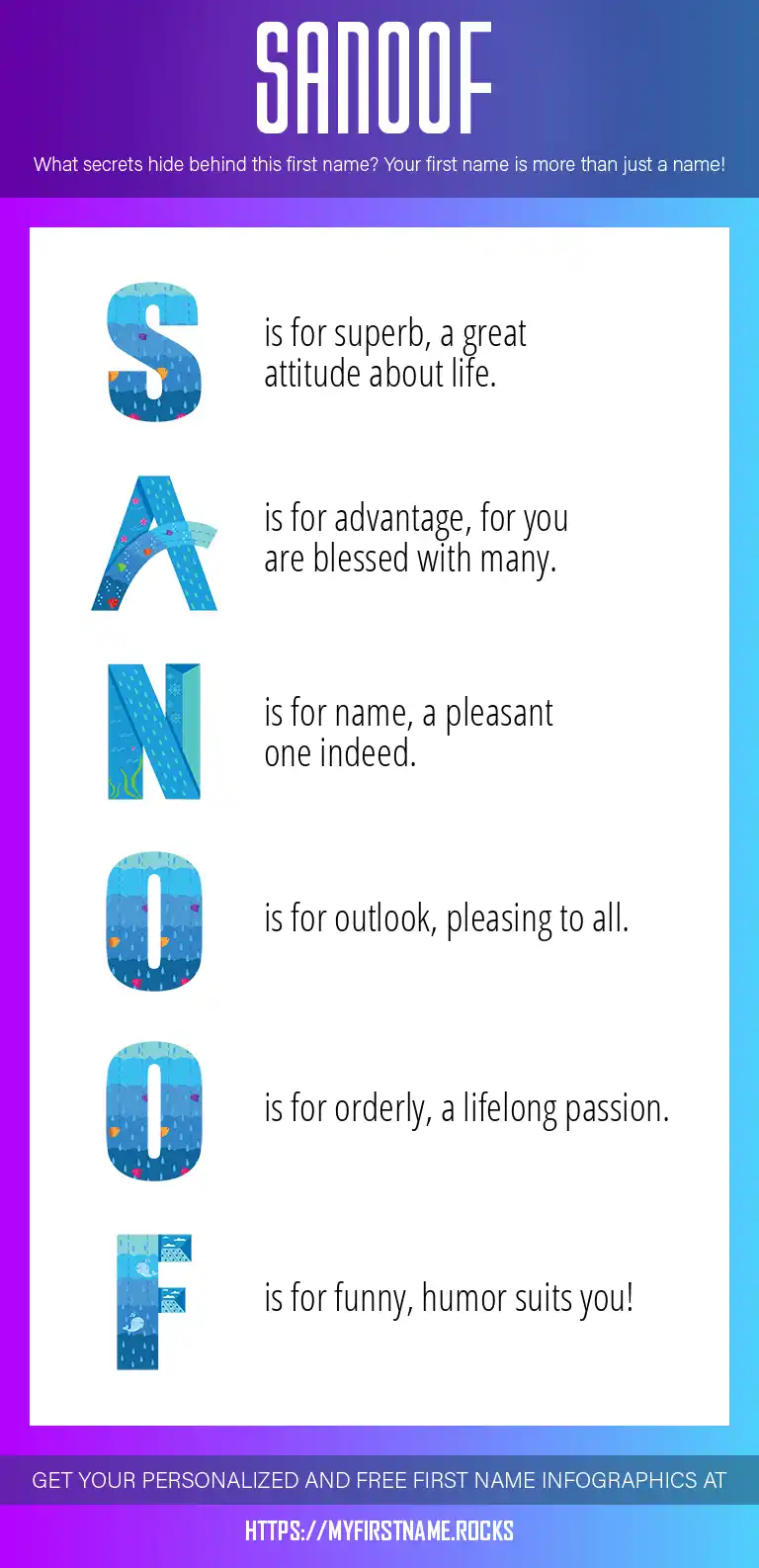 SANOOF

What secrets hide behind this first name? Your first name is more than just a name!

S is for superb, a great attitude about life.

A is for advantage, for you are blessed with many.

N is for name, a pleasant one indeed.

O is for outlook, pleasing to all.

O is for orderly, a lifelong passion.

F is for funny, humor suits you!

GET YOUR PERSONALIZED AND FREE FIRST NAME INFOGRAPHICS AT

HTTPS://MYFIRSTNAME.ROCKS