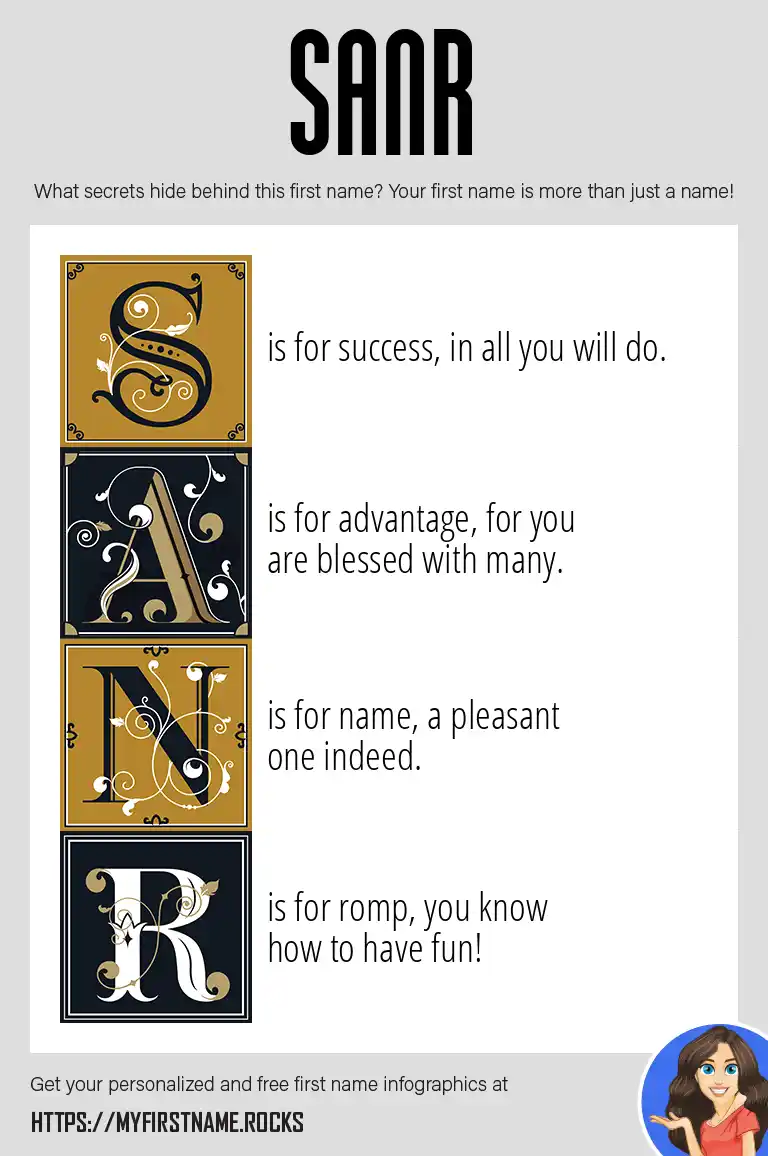 SANR

What secrets hide behind this first name? Your first name is more than just a name!

S is for success, in all you will do.

A is for advantage, for you are blessed with many.

N is for name, a pleasant one indeed.

R is for romp, you know how to have fun!

Get your personalized and free first name infographics at

HTTPS://MYFIRSTNAME.ROCKS