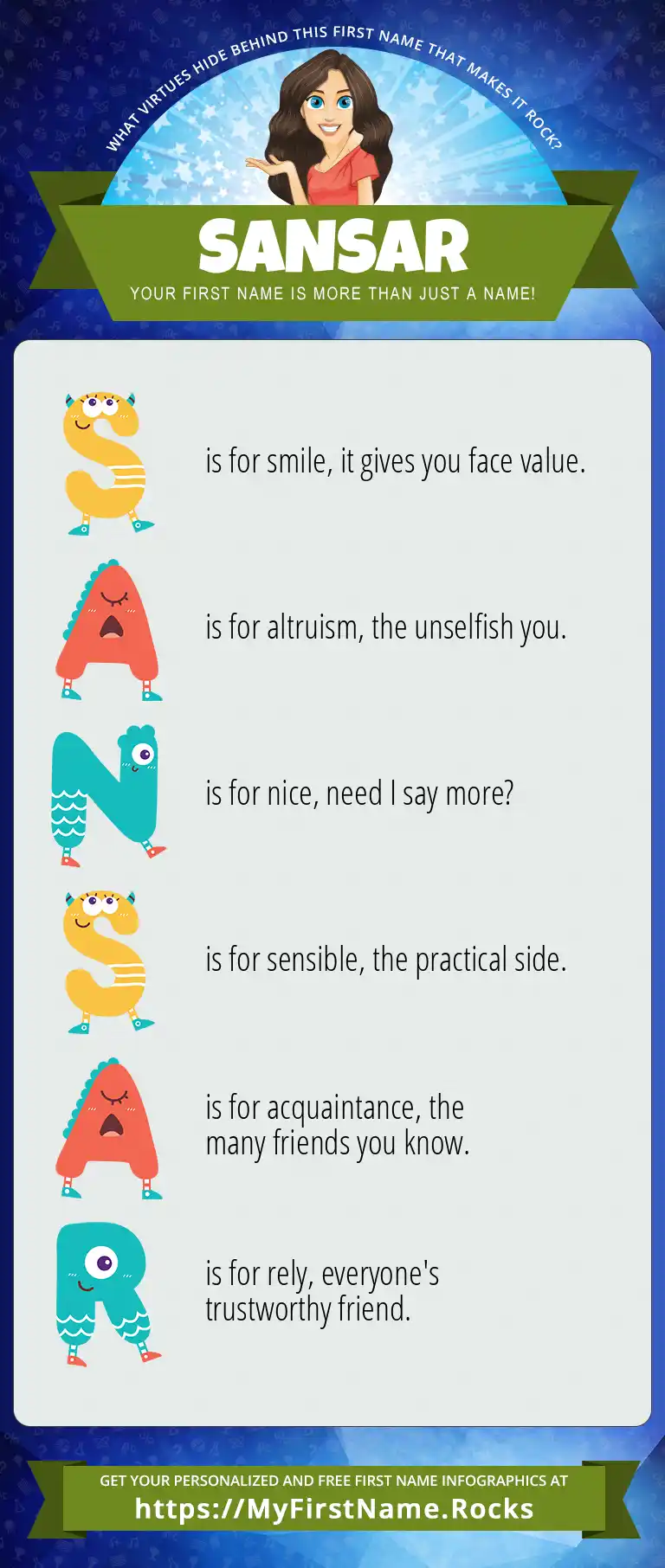 WHAT VIRTUES HIDE BEHIND THIS FIRST NAME THAT MAKES IT ROCK?

SANSAR

YOUR FIRST NAME IS MORE THAN JUST A NAME!

S is for smile, it gives you face value.

A is for altruism, the unselfish you.

N is for nice, need I say more?

S is for sensible, the practical side.

A is for acquaintance, the many friends you know.

R is for rely, everyone's trustworthy friend.

GET YOUR PERSONALIZED AND FREE FIRST NAME INFOGRAPHICS AT
https://MyFirstName.Rocks