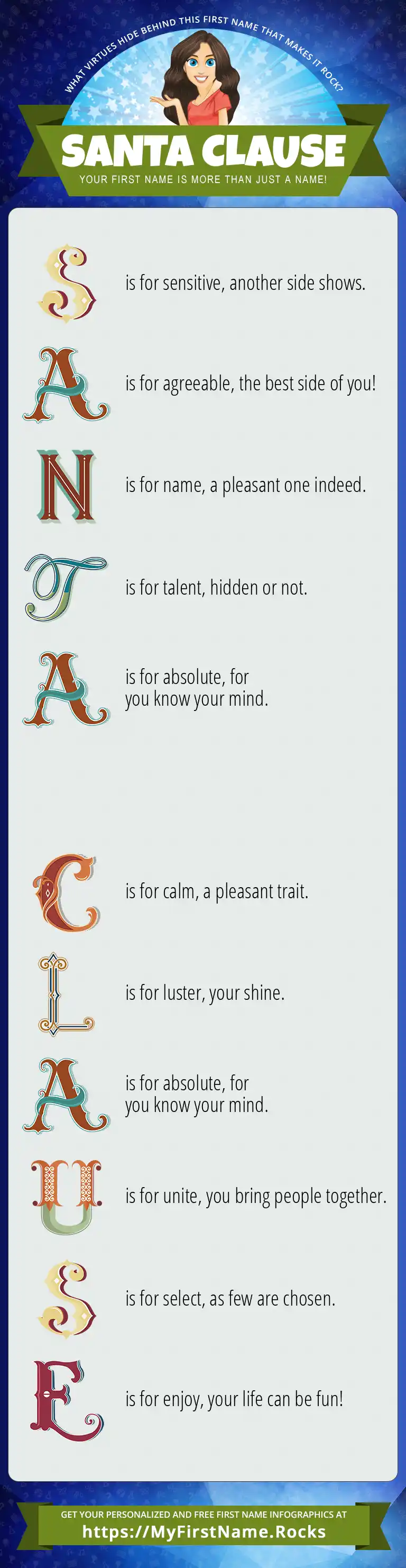 WHAT VIRTUES HIDE BEHIND THIS FIRST NAME THAT MAKES IT ROCK?

SANTA CLAUSE

YOUR FIRST NAME IS MORE THAN JUST A NAME!

S is for sensitive, another side shows.

A is for agreeable, the best side of you!

N is for name, a pleasant one indeed.

T is for talent, hidden or not.

A is for absolute, for you know your mind.

C is for calm, a pleasant trait.

L is for luster, your shine.

A is for absolute, for you know your mind.

U is for unite, you bring people together.

S is for select, as few are chosen.

E is for enjoy, your life can be fun!

GET YOUR PERSONALIZED AND FREE FIRST NAME INFOGRAPHICS AT

https://MyFirstName.Rocks