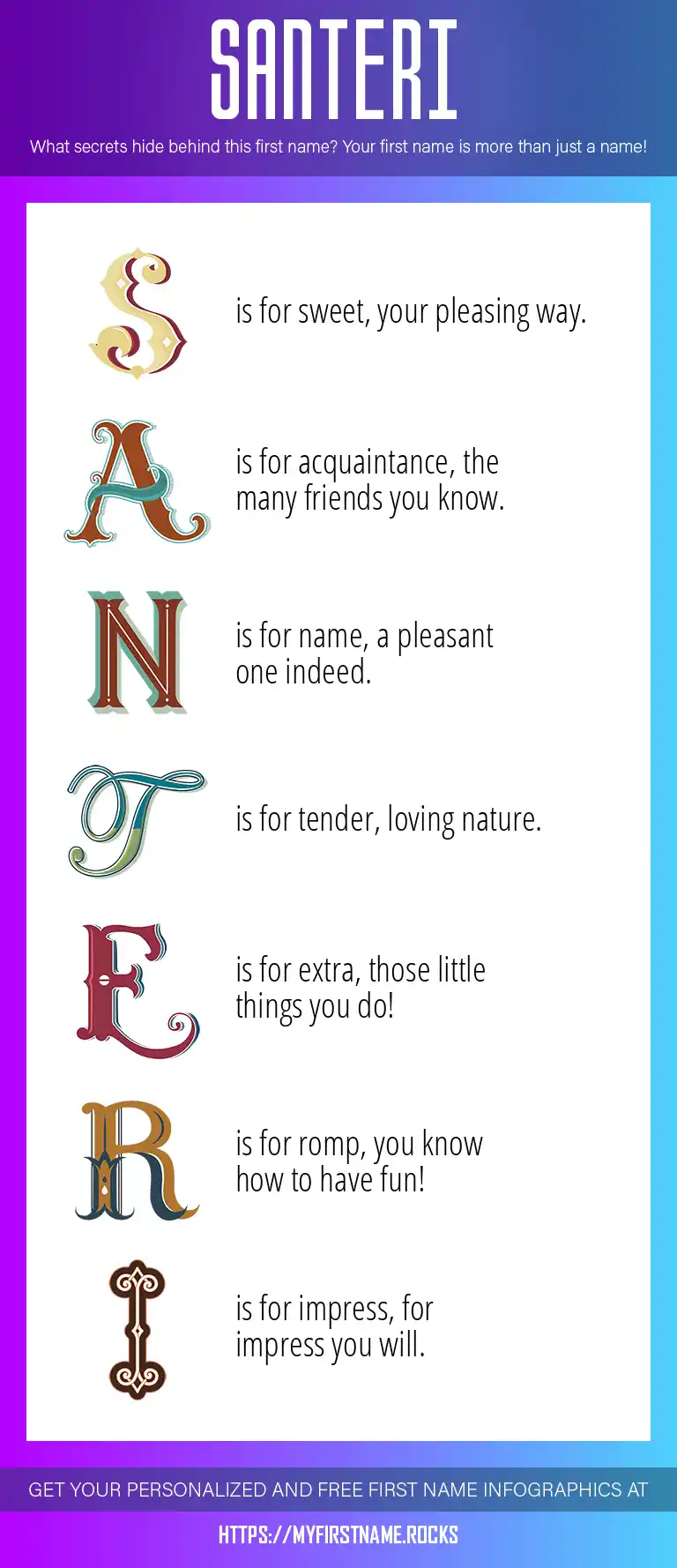 SANTERI

What secrets hide behind this first name? Your first name is more than just a name!

S is for sweet, your pleasing way.

A is for acquaintance, the many friends you know.

N is for name, a pleasant one indeed.

T is for tender, loving nature.

E is for extra, those little things you do!

R is for romp, you know how to have fun!

I is for impress, for impress you will.

GET YOUR PERSONALIZED AND FREE FIRST NAME INFOGRAPHICS AT

HTTPS://MYFIRSTNAME.ROCKS