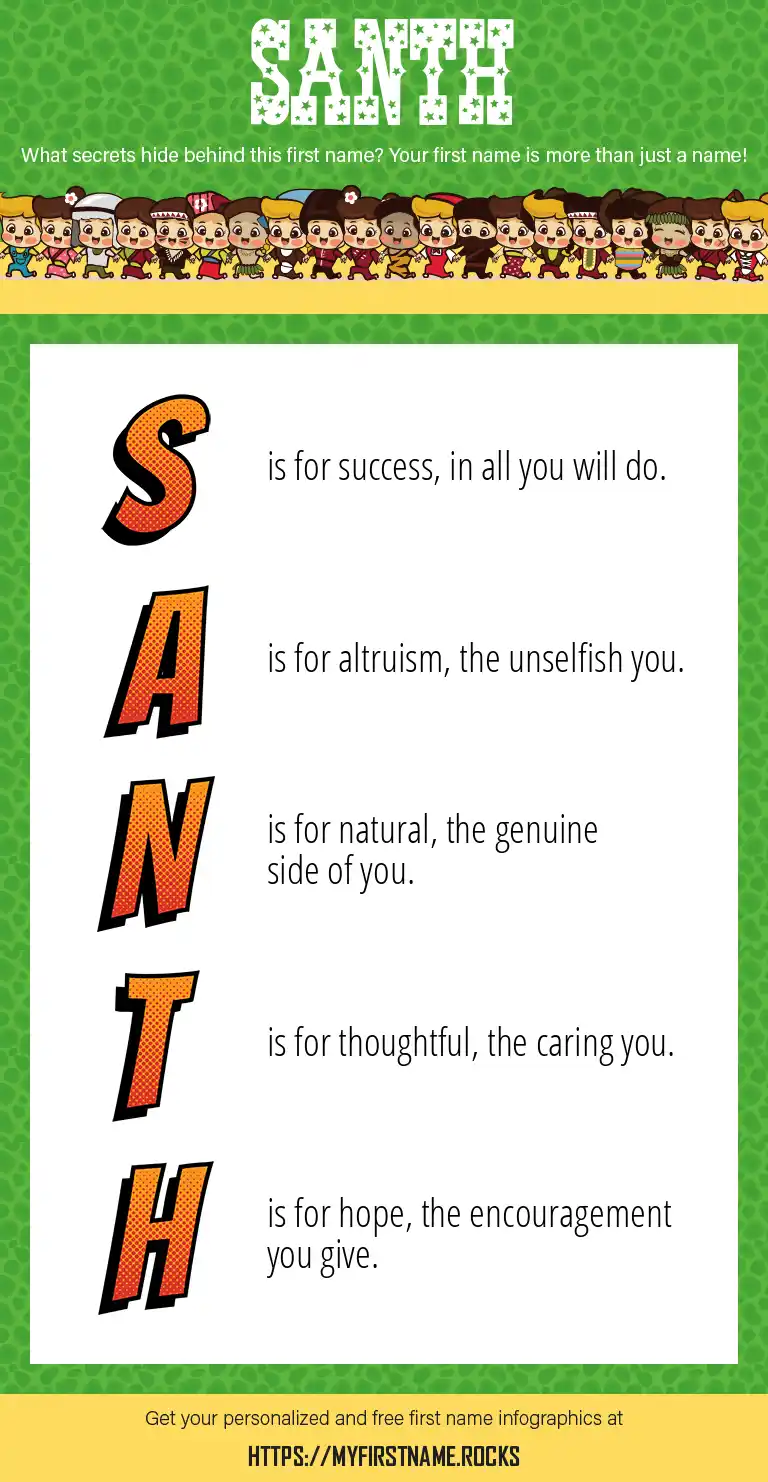 SANTH

What secrets hide behind this first name? Your first name is more than just a name!

S is for success, in all you will do.

A is for altruism, the unselfish you.

N is for natural, the genuine side of you.

T is for thoughtful, the caring you.

H is for hope, the encouragement you give.

Get your personalized and free first name infographics at

HTTPS://MYFIRSTNAME.ROCKS