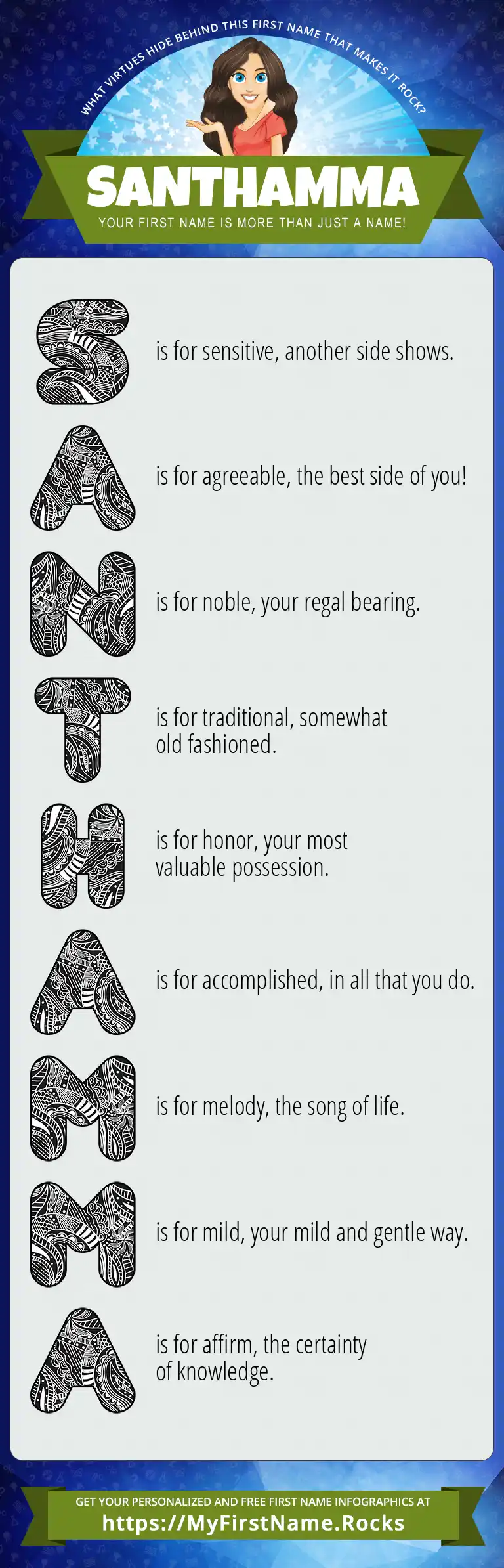 WHAT VIRTUES HIDE BEHIND THIS FIRST NAME THAT MAKES IT ROCK?

SANTHAMMA

YOUR FIRST NAME IS MORE THAN JUST A NAME!

S is for sensitive, another side shows.

A is for agreeable, the best side of you!

N is for noble, your regal bearing.

T is for traditional, somewhat old fashioned.

H is for honor, your most valuable possession.

A is for accomplished, in all that you do.

M is for melody, the song of life.

M is for mild, your mild and gentle way.

A is for affirm, the certainty of knowledge.

GET YOUR PERSONALIZED AND FREE FIRST NAME INFOGRAPHICS AT
https://MyFirstName.Rocks