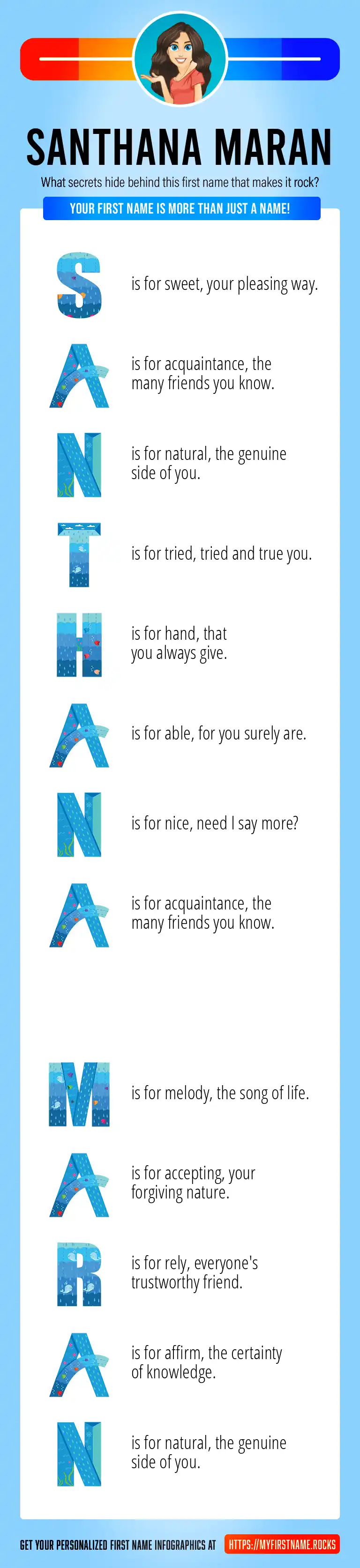 SANTHANA MARAN

What secrets hide behind this first name that makes it rock?

YOUR FIRST NAME IS MORE THAN JUST A NAME!

S is for sweet, your pleasing way.

A is for acquaintance, the many friends you know.

N is for natural, the genuine side of you.

T is for tried, tried and true you.

H is for hand, that you always give.

A is for able, for you surely are.

N is for nice, need I say more?

A is for acquaintance, the many friends you know.

M is for melody, the song of life.

A is for accepting, your forgiving nature.

R is for rely, everyone's trustworthy friend.

A is for affirm, the certainty of knowledge.

N is for natural, the genuine side of you.

GET YOUR PERSONALIZED FIRST NAME INFOGRAPHICS AT HTTPS://MYFIRSTNAME.ROCKS