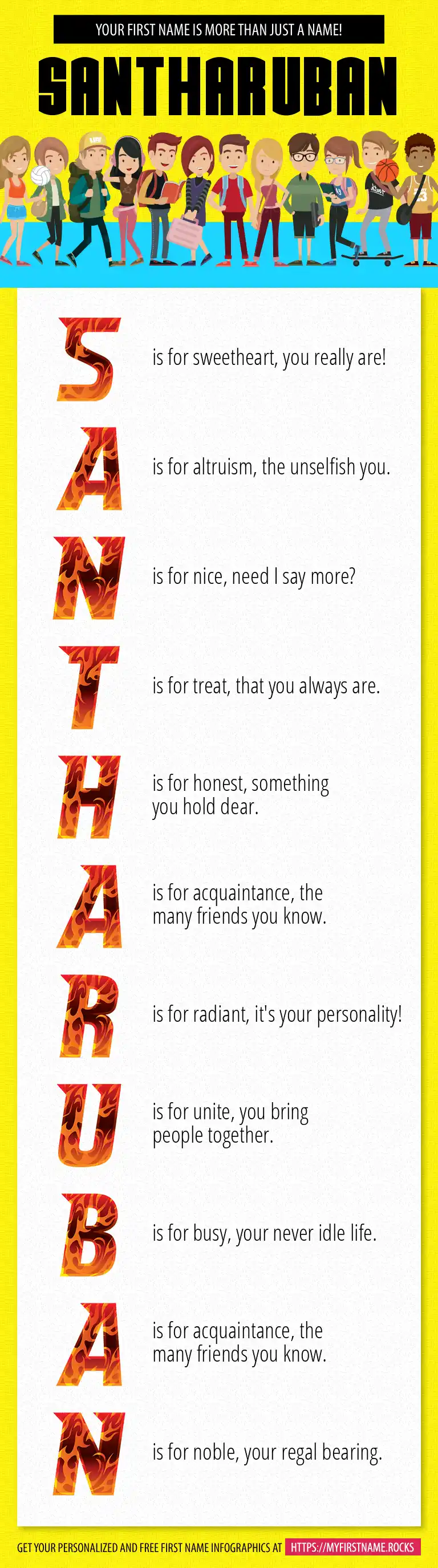 YOUR FIRST NAME IS MORE THAN JUST A NAME!

SANTHARUBAN

S is for sweetheart, you really are!

A is for altruism, the unselfish you.

N is for nice, need I say more?

T is for treat, that you always are.

H is for honest, something you hold dear.

A is for acquaintance, the many friends you know.

R is for radiant, it's your personality!

U is for unite, you bring people together.

B is for busy, your never idle life.

A is for acquaintance, the many friends you know.

N is for noble, your regal bearing.

GET YOUR PERSONALIZED AND FREE FIRST NAME INFOGRAPHICS AT HTTPS://MYFIRSTNAME.ROCKS