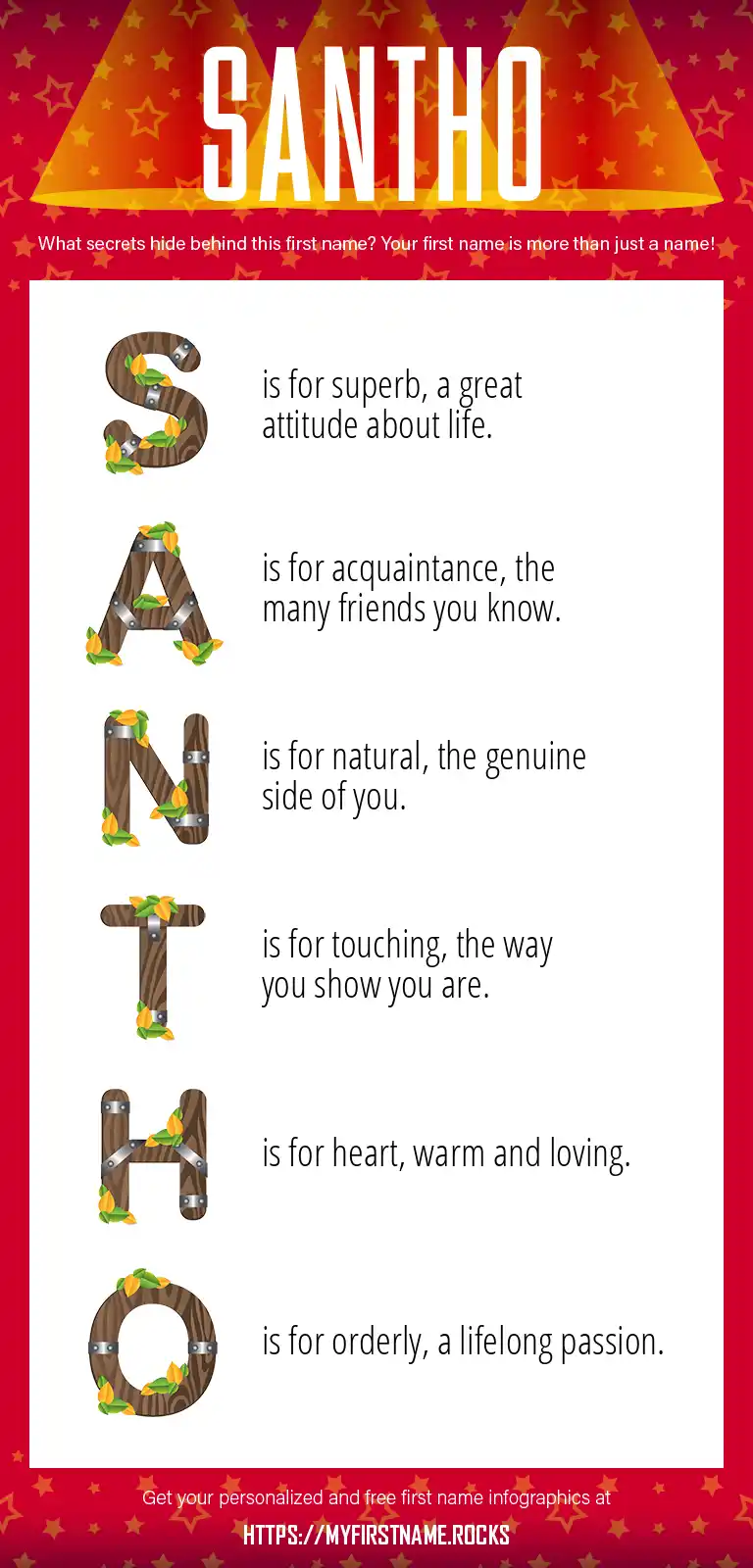 SANTHO

What secrets hide behind this first name? Your first name is more than just a name!

S is for superb, a great attitude about life.

A is for acquaintance, the many friends you know.

N is for natural, the genuine side of you.

T is for touching, the way you show you are.

H is for heart, warm and loving.

O is for orderly, a lifelong passion.

Get your personalized and free first name infographics at

HTTPS://MYFIRSTNAME.ROCKS