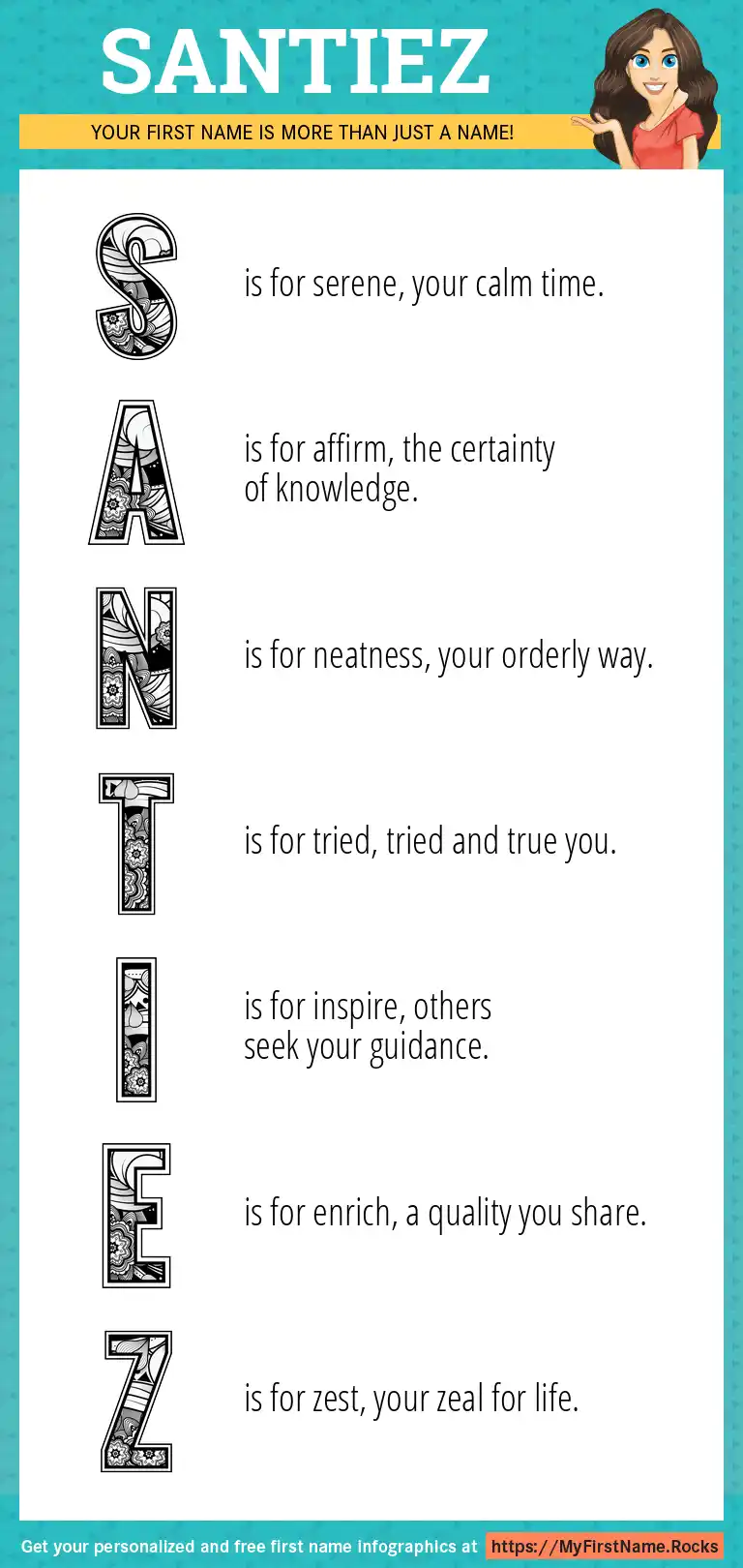 SANTIEZ

YOUR FIRST NAME IS MORE THAN JUST A NAME!

S is for serene, your calm time.

A is for affirm, the certainty of knowledge.

N is for neatness, your orderly way.

T is for tried, tried and true you.

I is for inspire, others seek your guidance.

E is for enrich, a quality you share.

Z is for zest, your zeal for life.

Get your personalized and free first name infographics at https://MyFirstName.Rocks