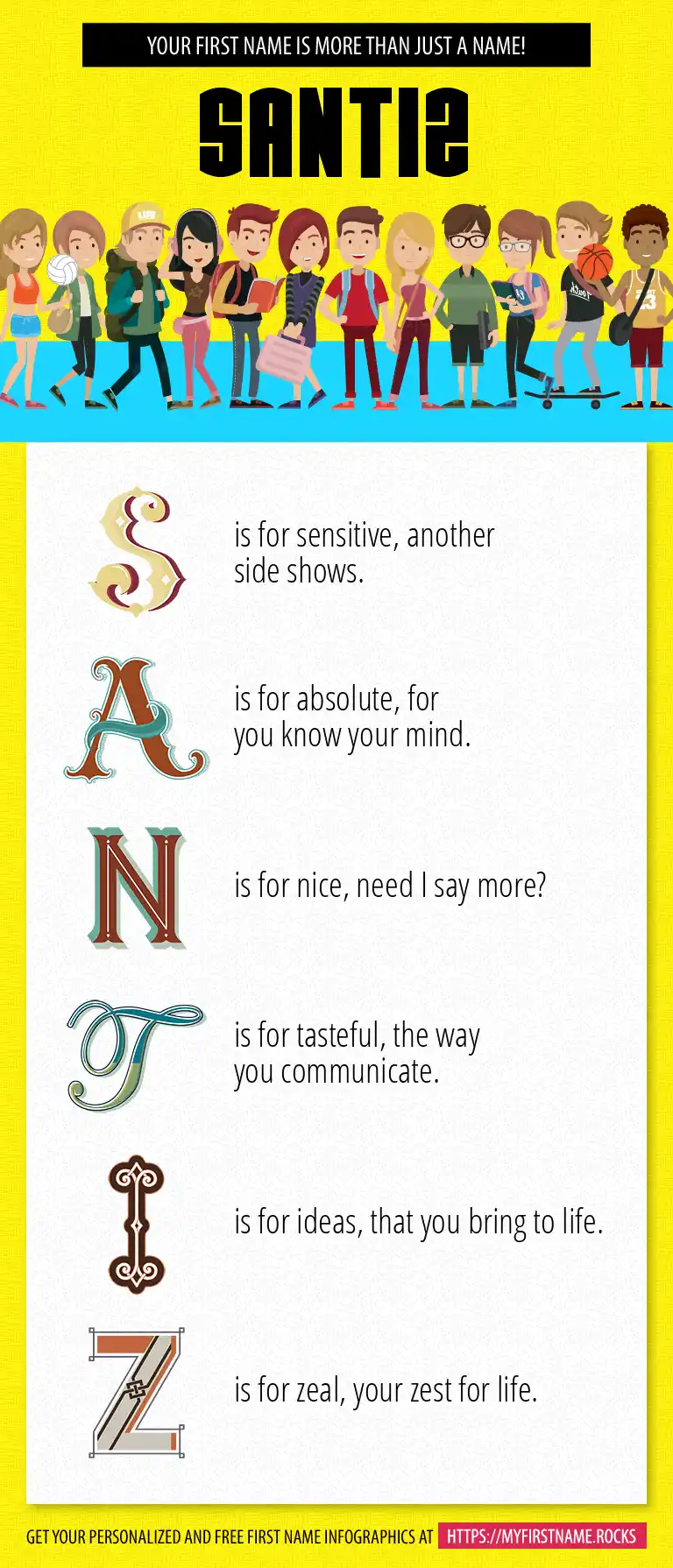 YOUR FIRST NAME IS MORE THAN JUST A NAME!

SANTIZ

S is for sensitive, another side shows.

A is for absolute, for you know your mind.

N is for nice, need I say more?

T is for tasteful, the way you communicate.

I is for ideas, that you bring to life.

Z is for zeal, your zest for life.

GET YOUR PERSONALIZED AND FREE FIRST NAME INFOGRAPHICS AT HTTPS://MYFIRSTNAME.ROCKS